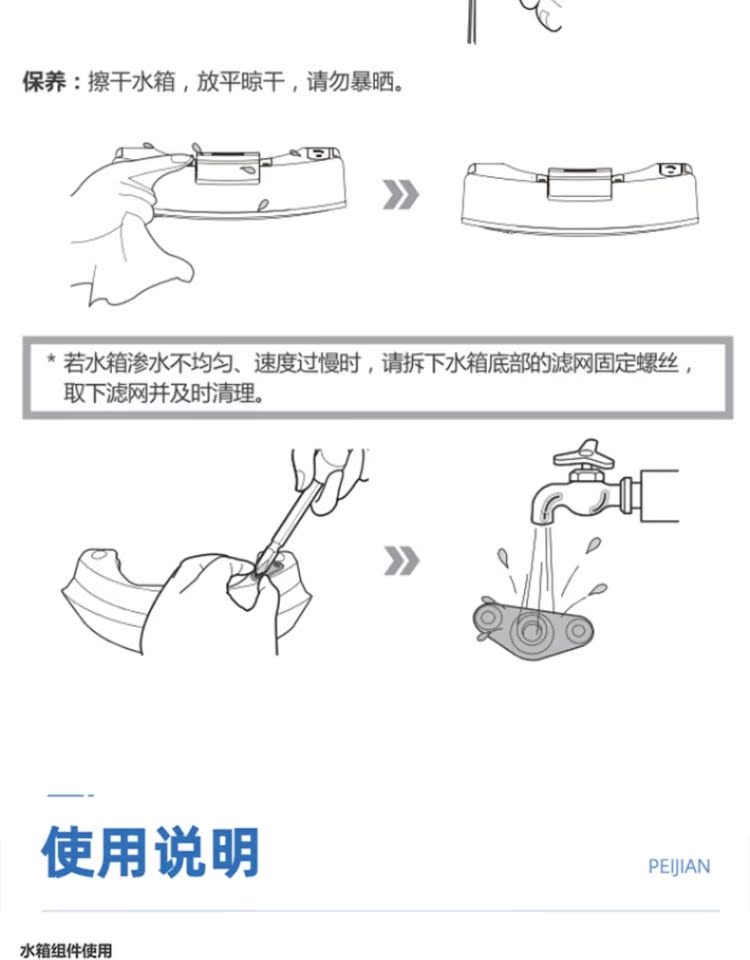 保养：擦干水箱，放平晾干，请勿暴晒。

* 若水箱渗水不均匀、速度过慢时，请拆下水箱底部的滤网固定螺丝，取下滤网并及时清理。

使用说明

PEIJIAN

水箱组件使用