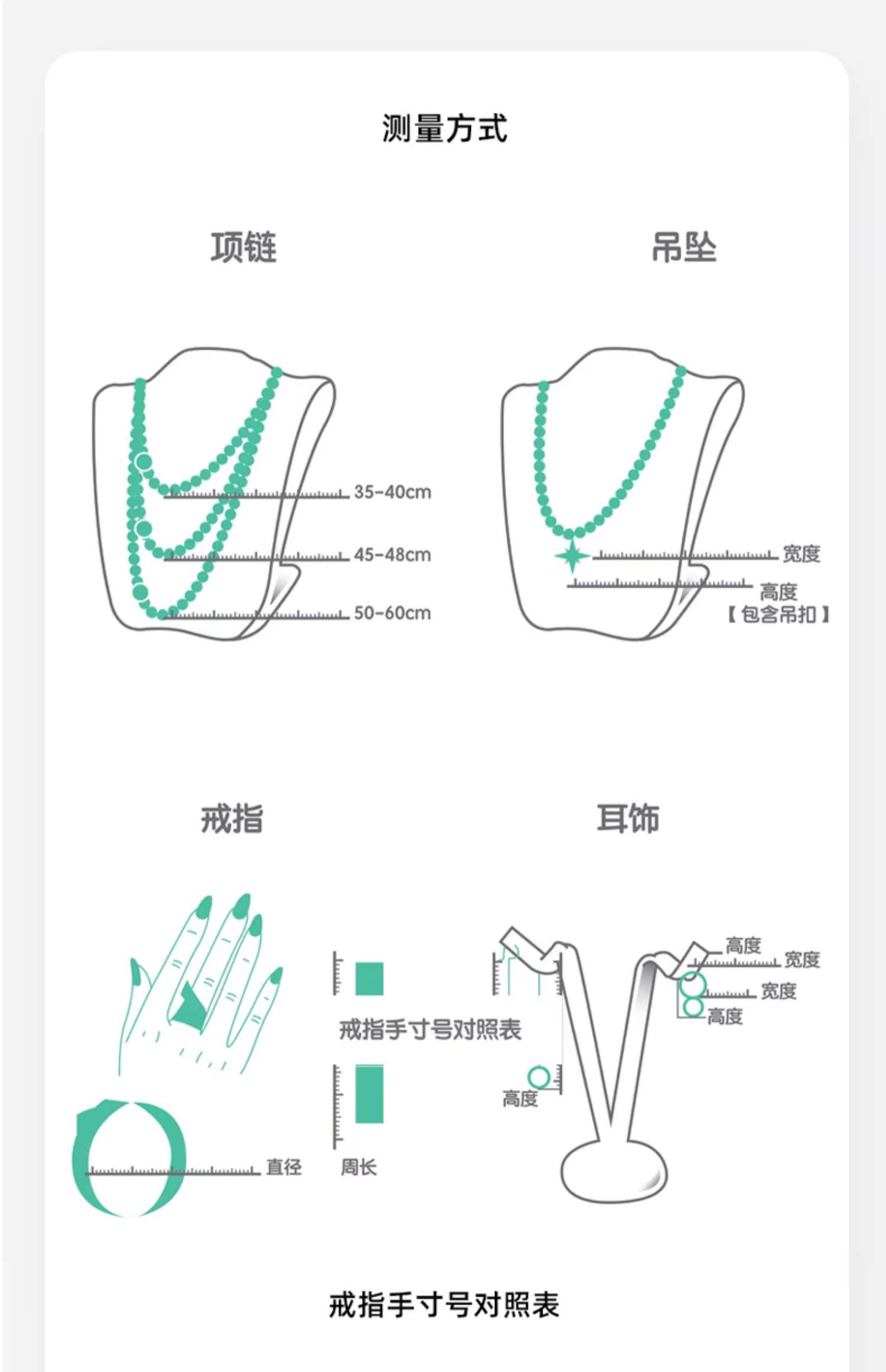 测量方式

项链

35-40cm
45-48cm
50-60cm

吊坠

宽度
高度
【包含吊扣】

戒指

戒指手寸号对照表

直径
周长

耳饰

高度
宽度
宽度
高度
高度

戒指手寸号对照表