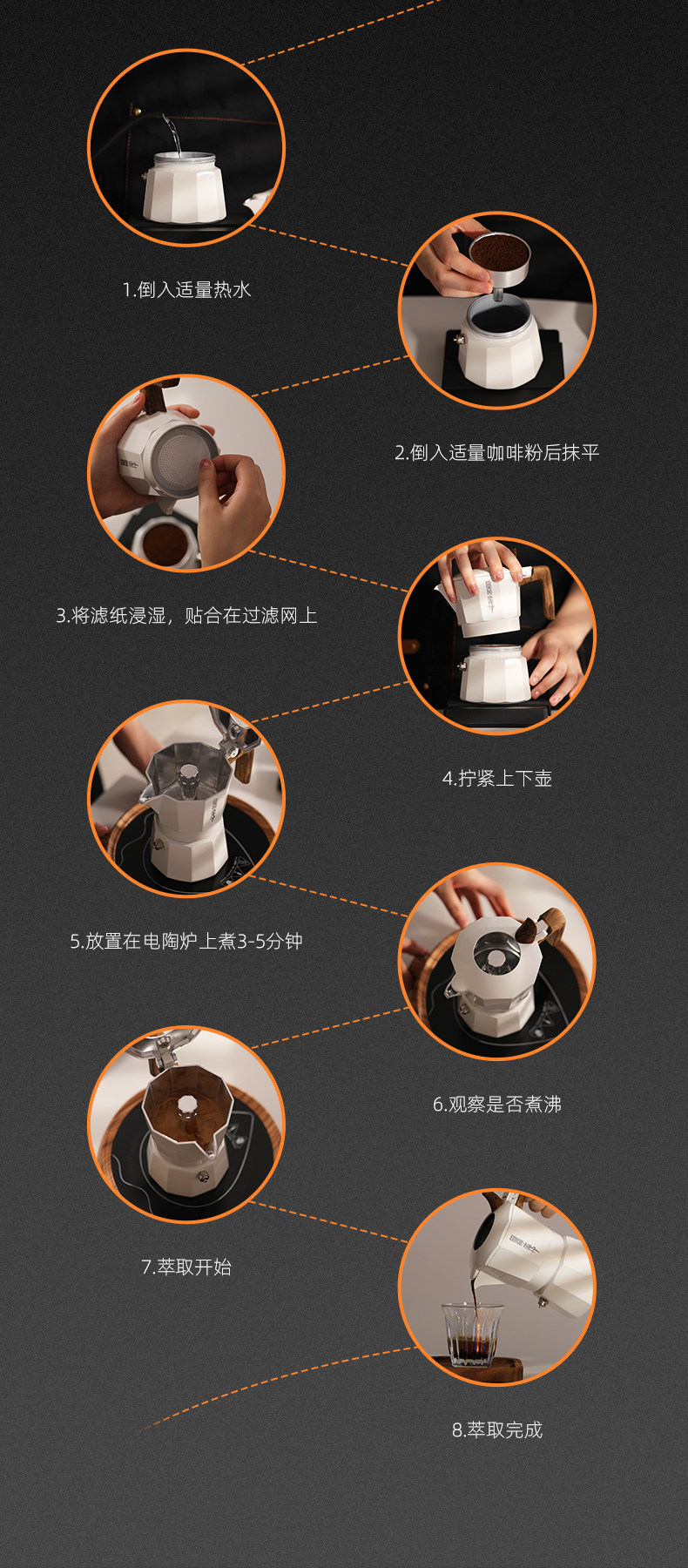 1.倒入适量热水

2.倒入适量咖啡粉后抹平

3.将滤纸浸湿，贴合在过滤网上

4.拧紧上下壶

5.放置在电陶炉上煮3-5分钟

6.观察是否煮沸

7.萃取开始

8.萃取完成