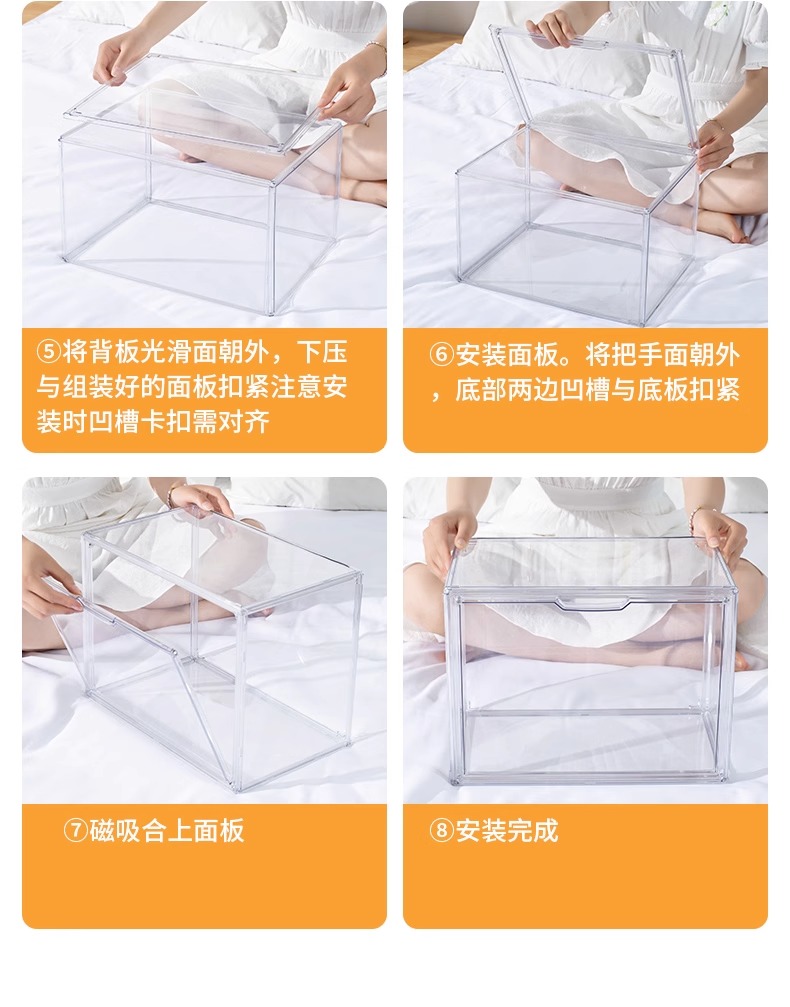 ⑤将背板光滑面朝外，下压与组装好的面板扣紧注意安装时凹槽卡扣需对齐

⑥安装面板。将把手面朝外，底部两边凹槽与底板扣紧

⑦磁吸合上面板

⑧安装完成