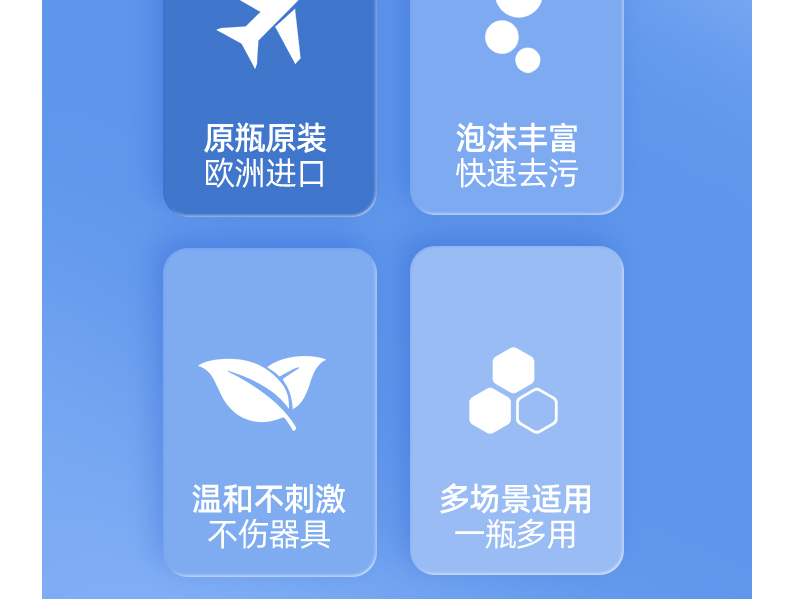 原瓶原装
欧洲进口

泡沫丰富
快速去污

温和不刺激
不伤器具

多场景适用
一瓶多用