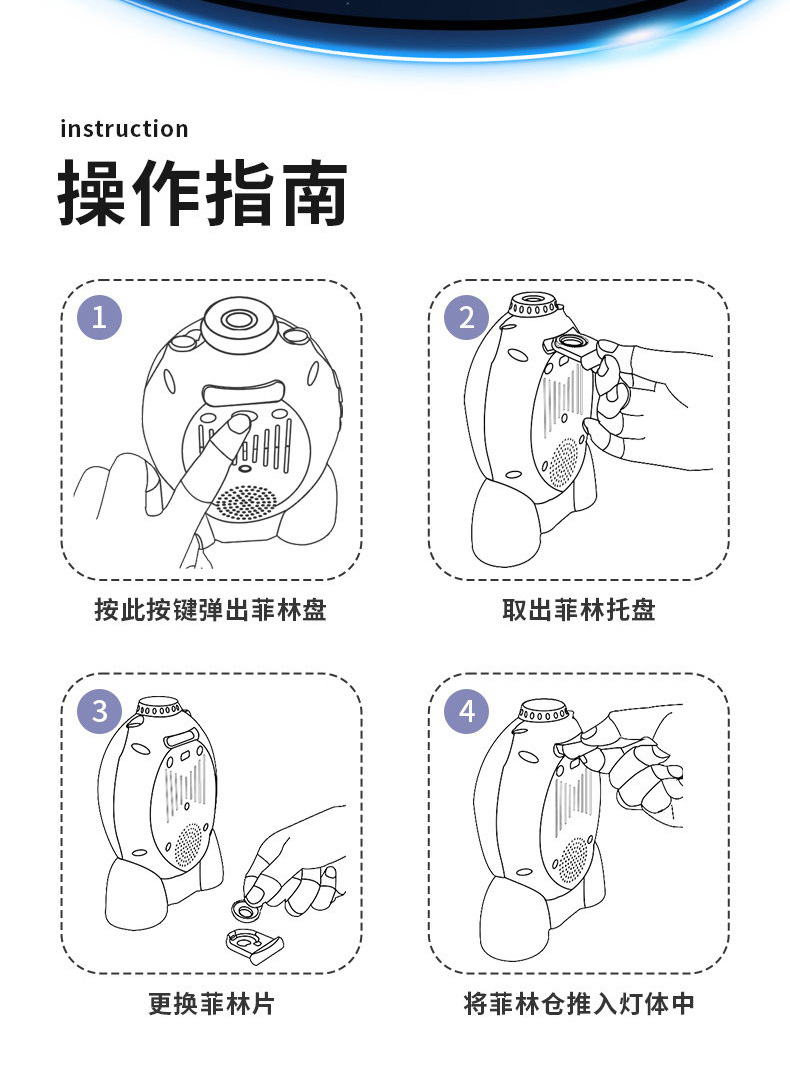 instruction

操作指南

1

按此按键弹出菲林盘

2

取出菲林托盘

3

更换菲林片

4

将菲林仓推入灯体中