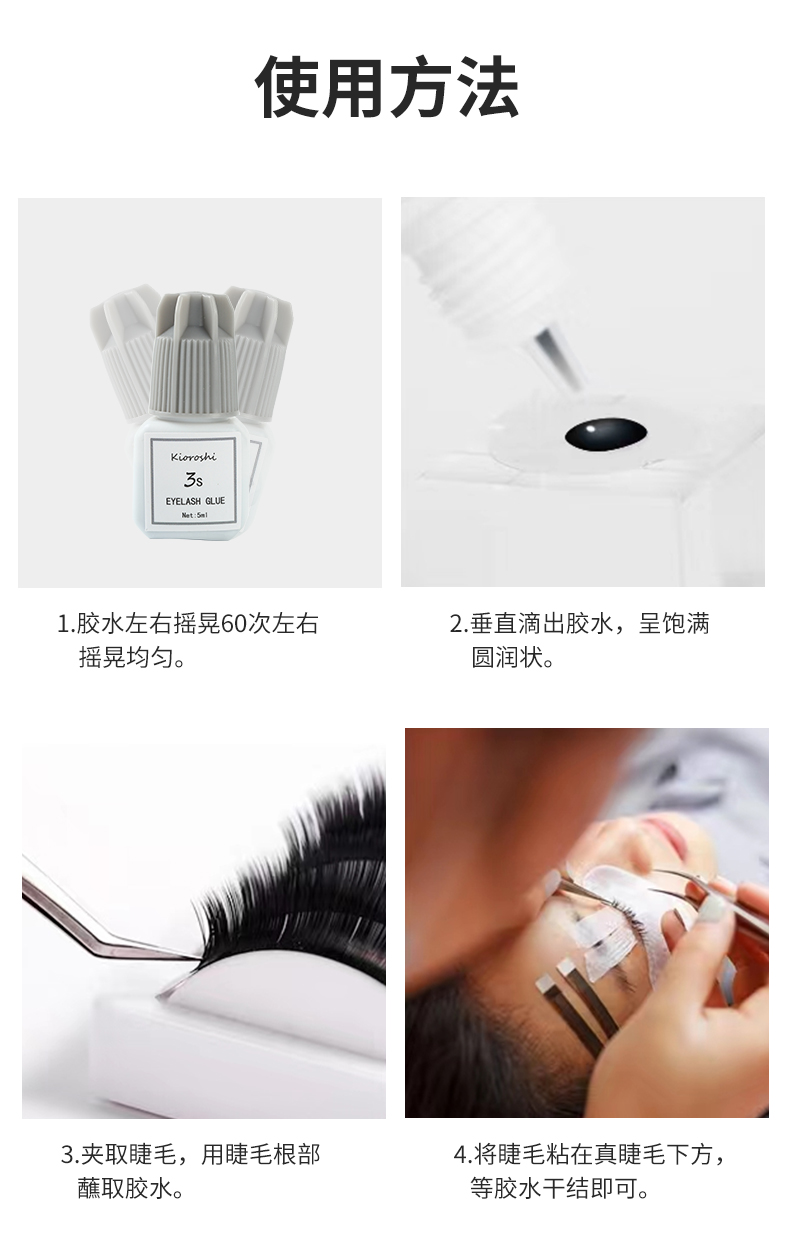 使用方法

Kioroshi
3s
EYELASH GLUE
Net:5ml

1.胶水左右摇晃60次左右摇晃均匀。

2.垂直滴出胶水，呈饱满圆润状。

3.夹取睫毛，用睫毛根部蘸取胶水。

4.将睫毛粘在真睫毛下方，等胶水干结即可。