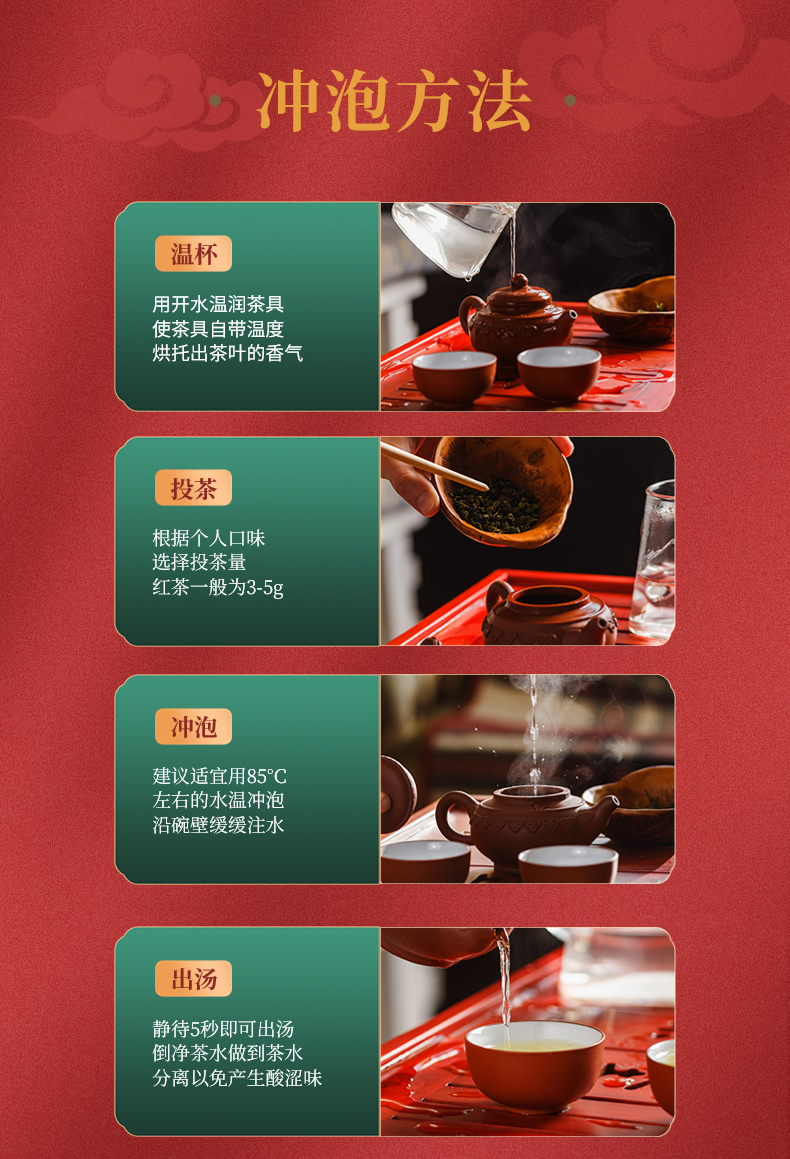 冲泡方法

温杯

用开水温润茶具
使茶具自带温度
烘托出茶叶的香气

投茶

根据个人口味
选择投茶量
红茶一般为3-5g

冲泡

建议适宜用85°C
左右的水温冲泡
沿碗壁缓缓注水

出汤

静待5秒即可出汤
倒净茶水做到茶水
分离以免产生酸涩味