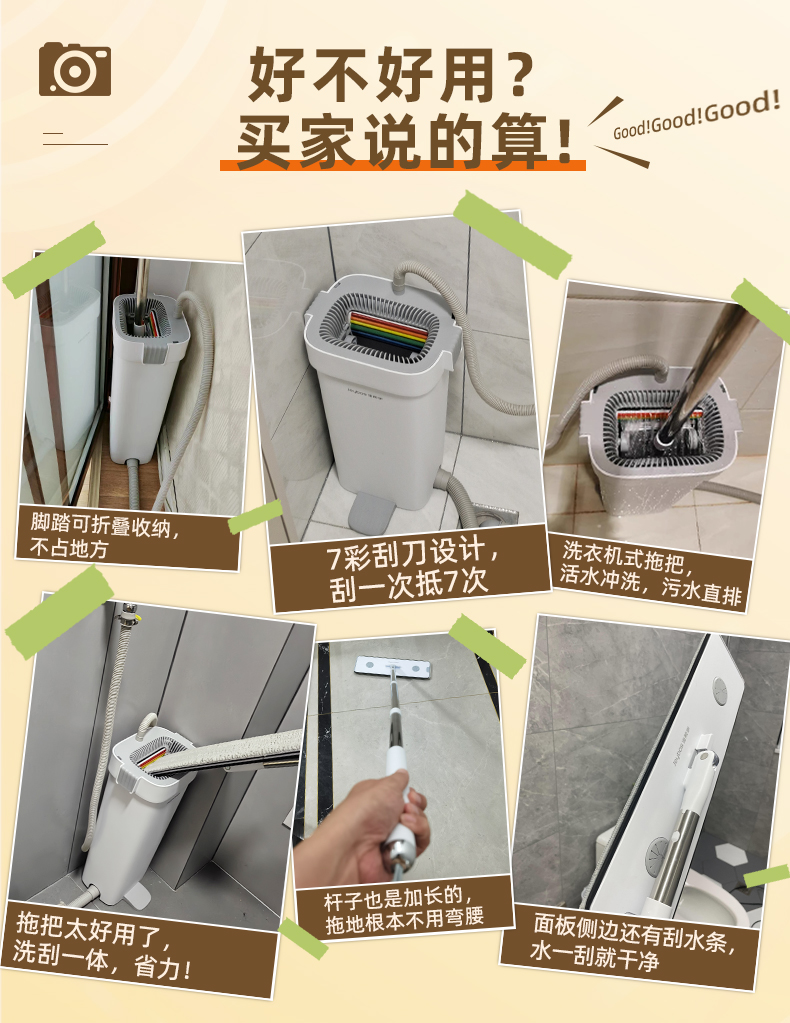 好不好用？
买家说的算！

Good!Good!Good!

脚踏可折叠收纳，不占地方

7彩刮刀设计，刮一次抵7次

洗衣机式拖把，活水冲洗，污水直排

拖把太好用了，洗刮一体，省力！

杆子也是加长的，拖地根本不用弯腰

面板侧边还有刮水条，水一刮就干净