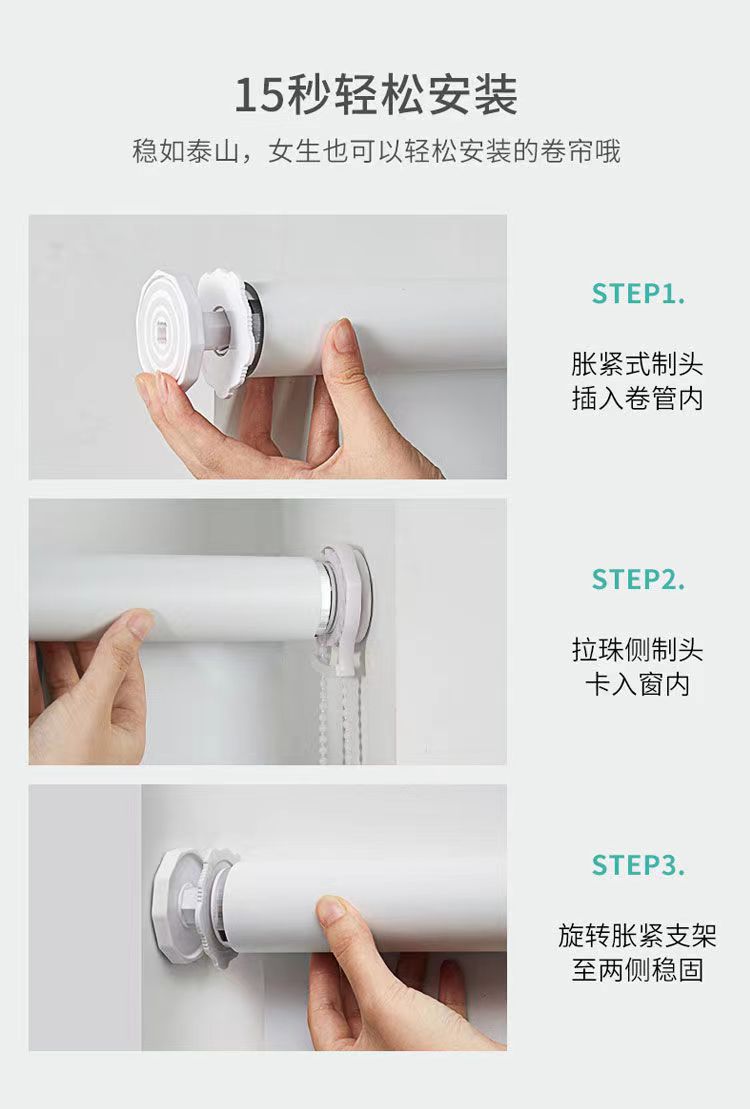 15秒轻松安装

稳如泰山，女生也可以轻松安装的卷帘哦

STEP1.

胀紧式制头
插入卷管内

STEP2.

拉珠侧制头
卡入窗内

STEP3.

旋转胀紧支架
至两侧稳固