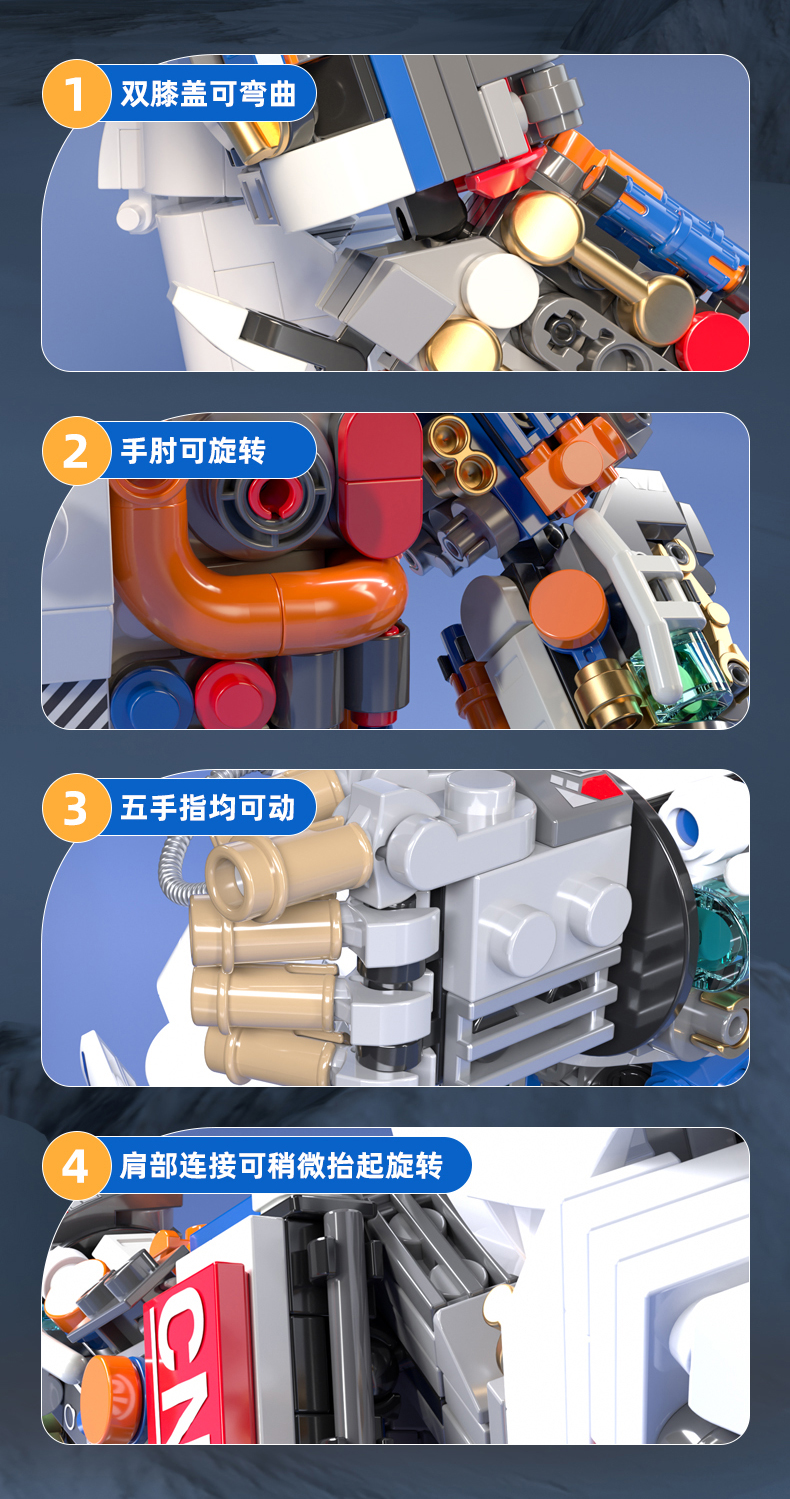 1 双膝盖可弯曲

2 手肘可旋转

3 五手指均可动

4 肩部连接可稍微抬起旋转

CN