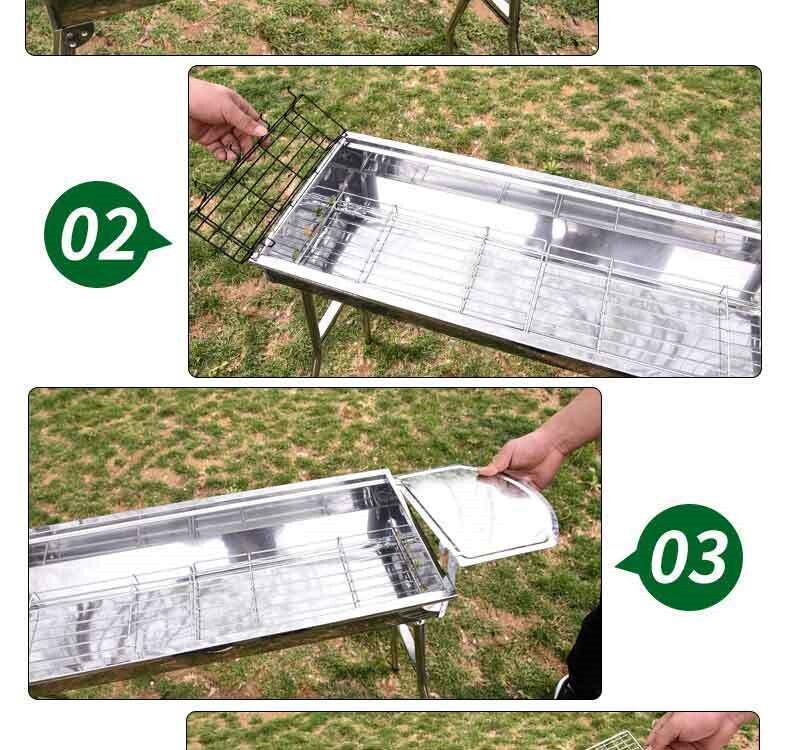 02

03