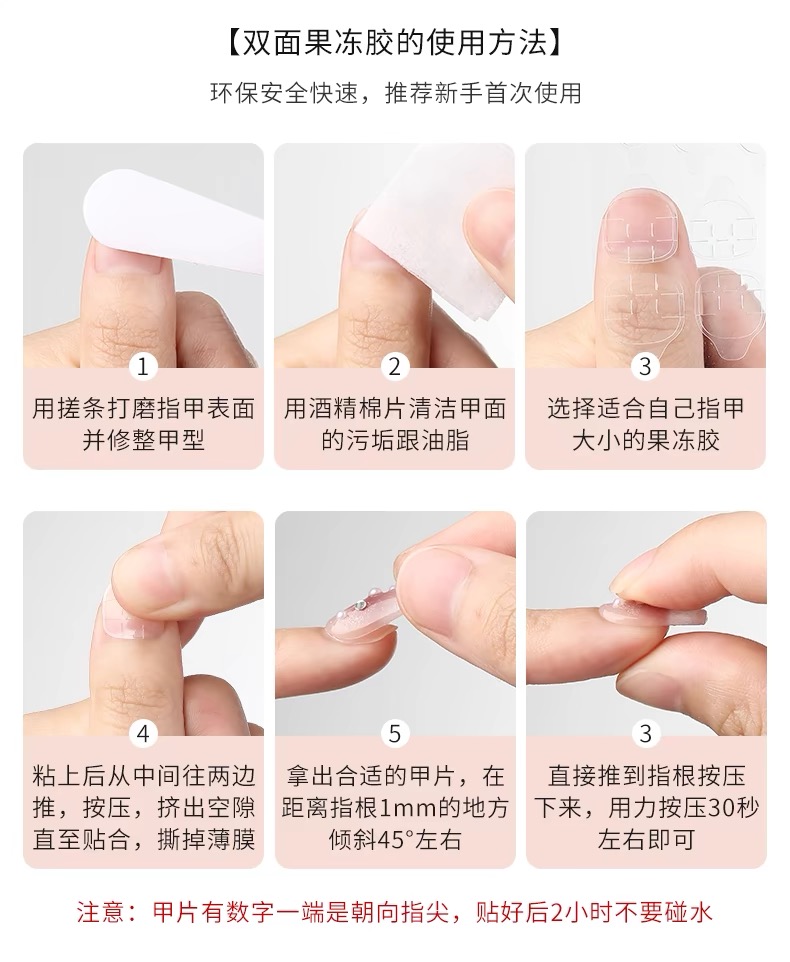 【双面果冻胶的使用方法】

环保安全快速，推荐新手首次使用

1
用搓条打磨指甲表面并修整甲型

2
用酒精棉片清洁甲面的污垢跟油脂

3
选择适合自己指甲大小的果冻胶

4
粘上后从中间往两边推，按压，挤出空隙直至贴合，撕掉薄膜

5
拿出合适的甲片，在距离指根1mm的地方倾斜45°左右

3
直接推到指根按压下来，用力按压30秒左右即可

注意：甲片有数字一端是朝向指尖，贴好后2小时不要碰水