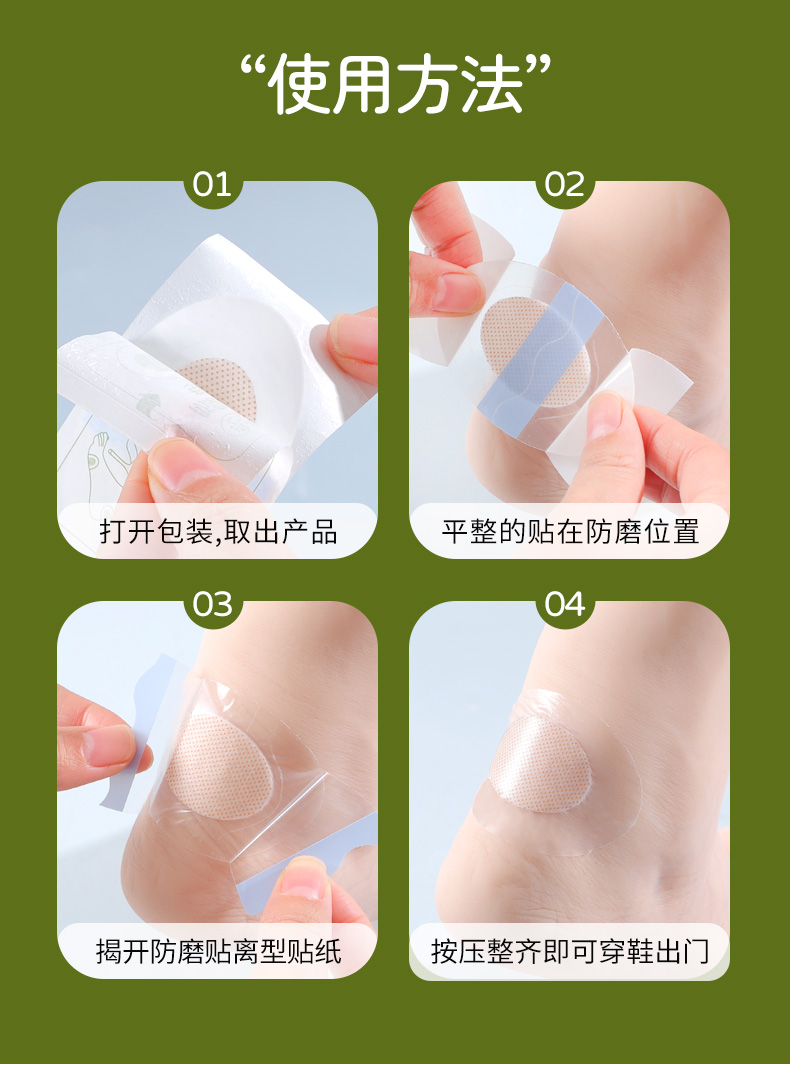 “使用方法”

01
打开包装,取出产品

02
平整的贴在防磨位置

03
揭开防磨贴离型贴纸

04
按压整齐即可穿鞋出门