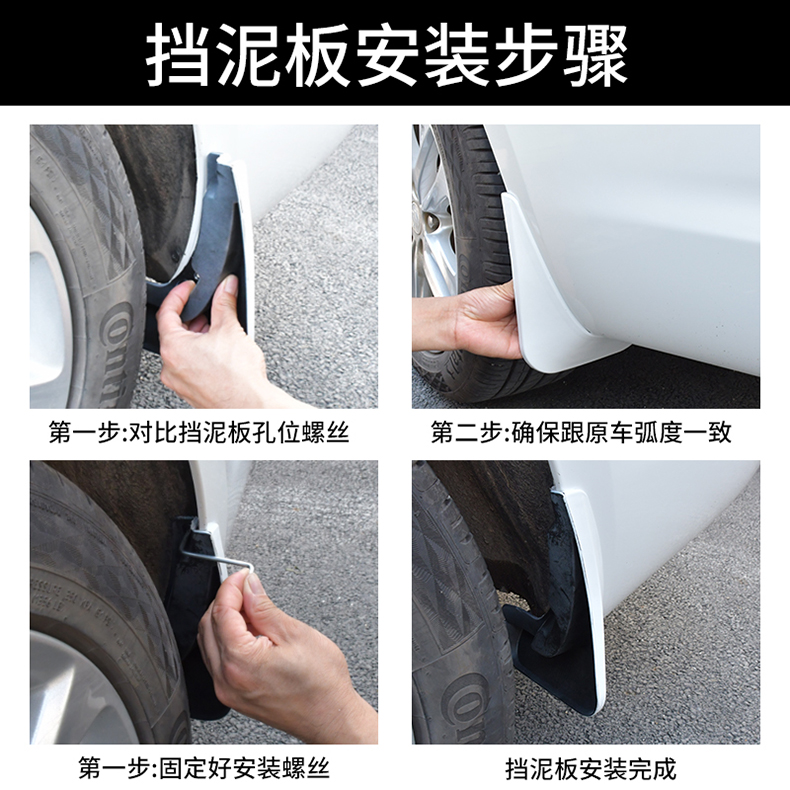 挡泥板安装步骤

第一步:对比挡泥板孔位螺丝

第二步:确保跟原车弧度一致

第一步:固定好安装螺丝

挡泥板安装完成