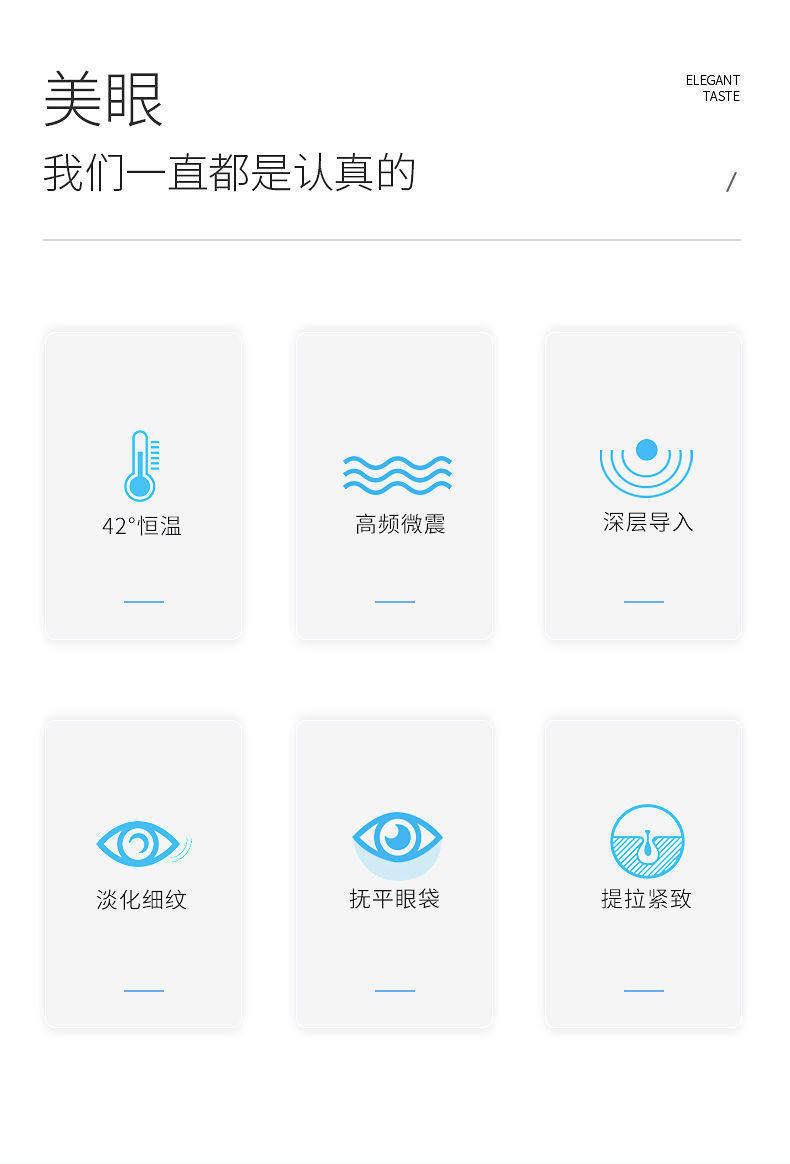 美眼

ELEGANT
TASTE

我们一直都是认真的

/

42°恒温

高频微震

深层导入

淡化细纹

抚平眼袋

提拉紧致