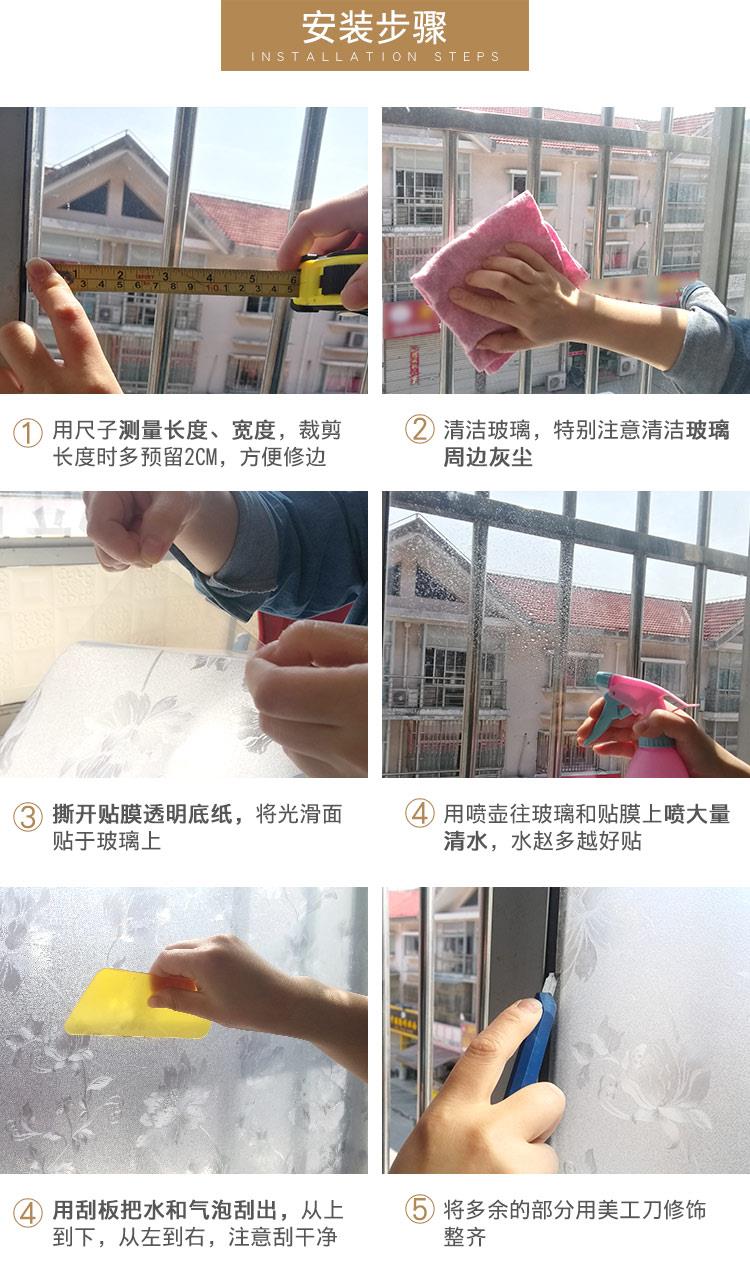 安装步骤
INSTALLATION STEPS

① 用尺子测量长度、宽度，裁剪长度时多预留2CM，方便修边

② 清洁玻璃，特别注意清洁玻璃周边灰尘

③ 撕开贴膜透明底纸，将光滑面贴于玻璃上

④ 用喷壶往玻璃和贴膜上喷大量清水，水赵多越好贴

④ 用刮板把水和气泡刮出，从上到下，从左到右，注意刮干净

⑤ 将多余的部分用美工刀修饰整齐