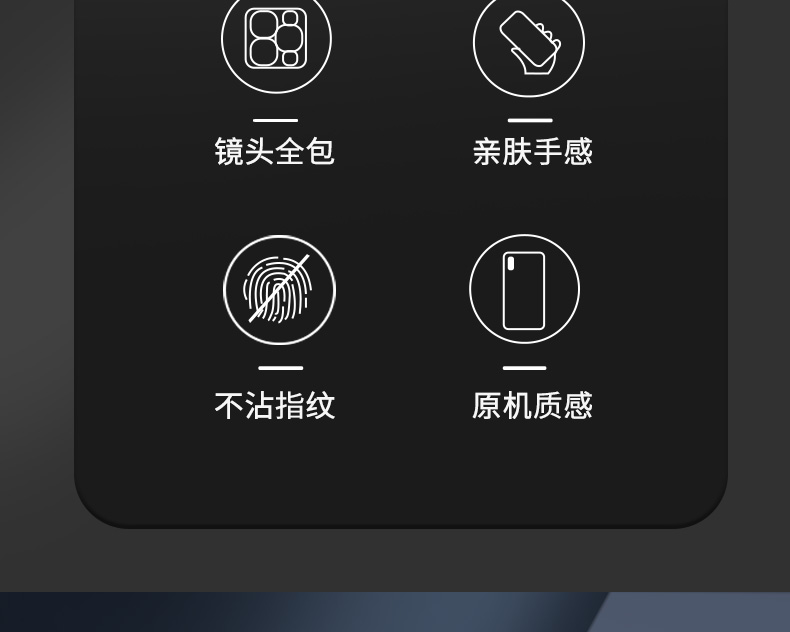 镜头全包

亲肤手感

不沾指纹

原机质感