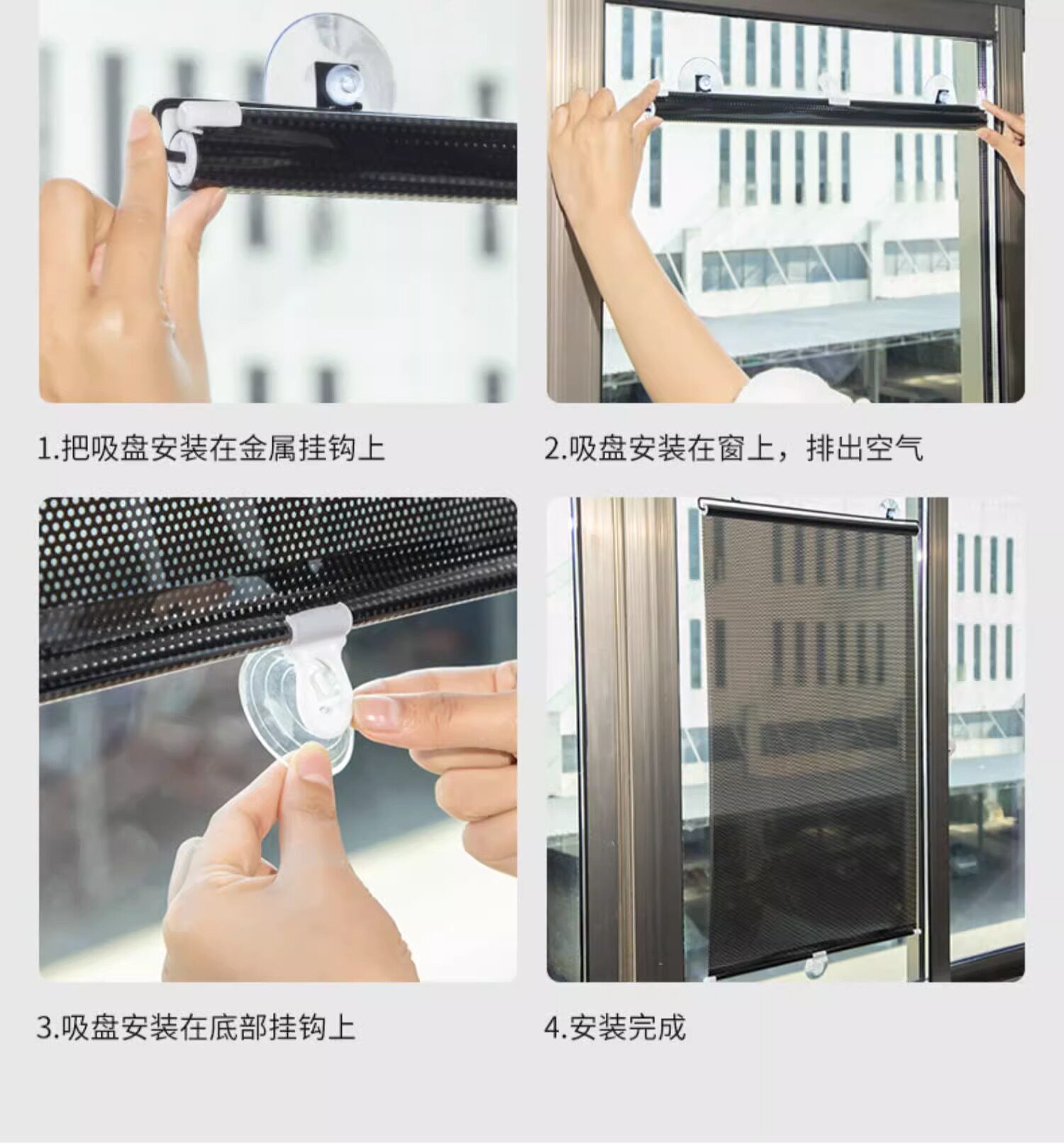 1.把吸盘安装在金属挂钩上

2.吸盘安装在窗上，排出空气

3.吸盘安装在底部挂钩上

4.安装完成