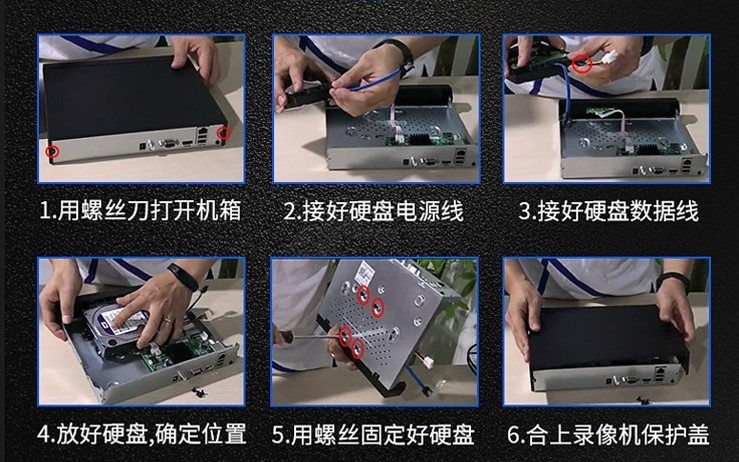 1.用螺丝刀打开机箱

2.接好硬盘电源线

3.接好硬盘数据线

4.放好硬盘,确定位置

5.用螺丝固定好硬盘

6.合上录像机保护盖