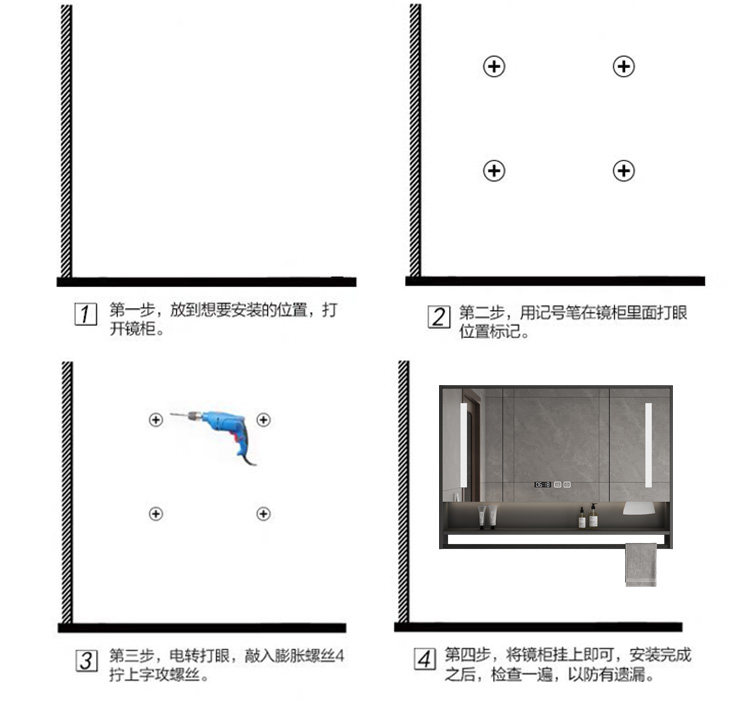 1 第一步，放到想要安装的位置，打开镜柜。

2 第二步，用记号笔在镜柜里面打眼位置标记。

3 第三步，电转打眼，敲入膨胀螺丝4拧上字攻螺丝。

4 第四步，将镜柜挂上即可，安装完成之后，检查一遍，以防有遗漏。