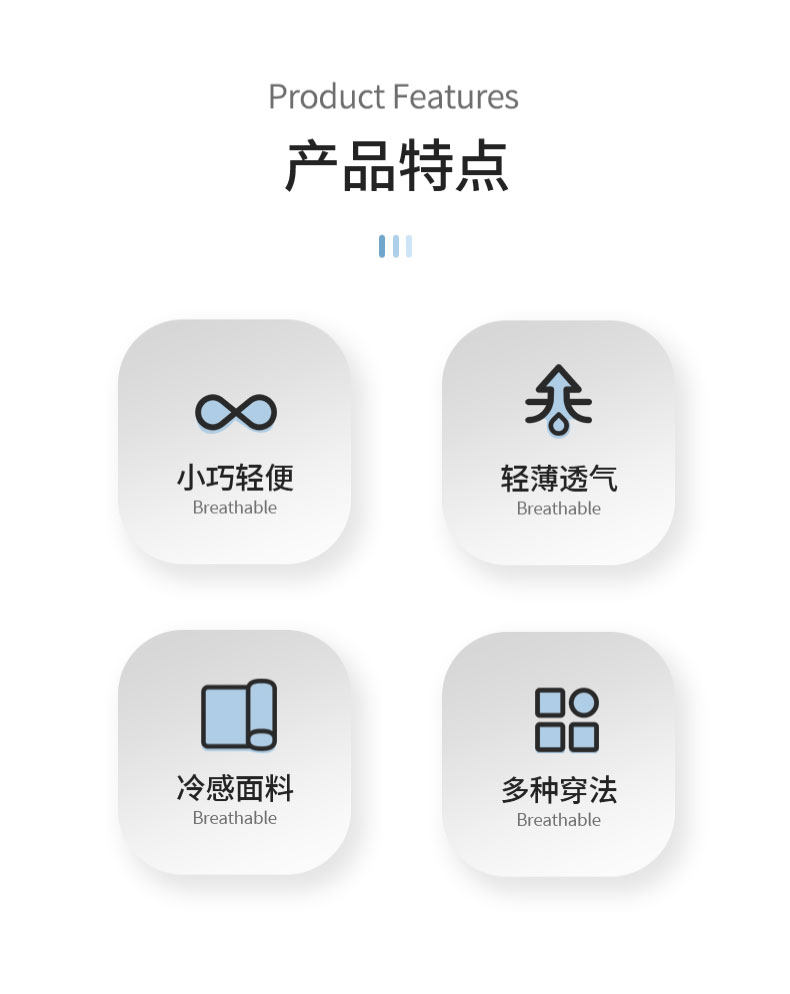 Product Features

产品特点

小巧轻便
Breathable

轻薄透气
Breathable

冷感面料
Breathable

多种穿法
Breathable