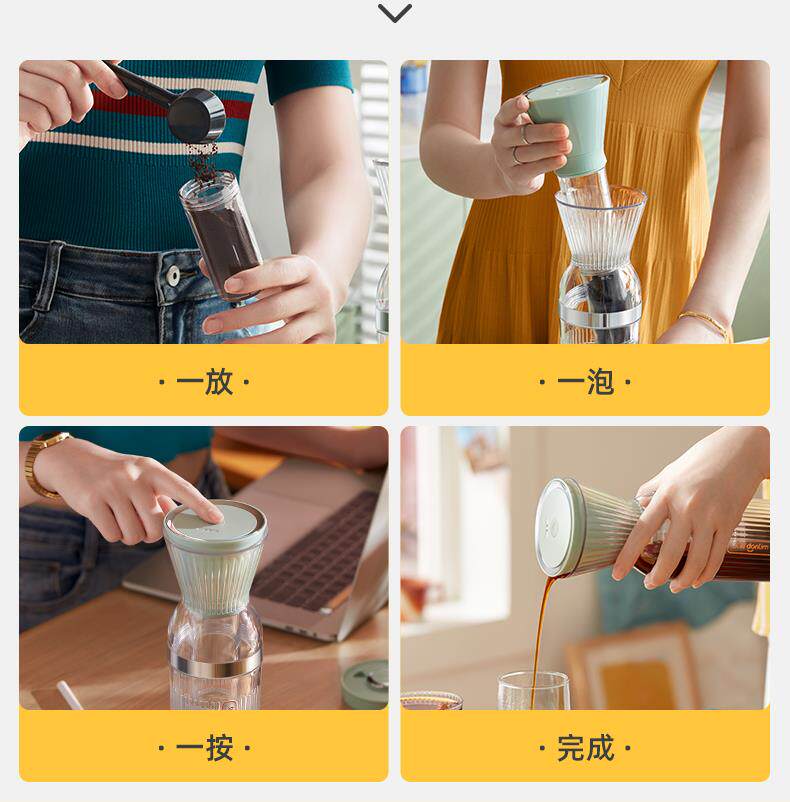 · 一放 ·

· 一泡 ·

· 一按 ·

· 完成 ·