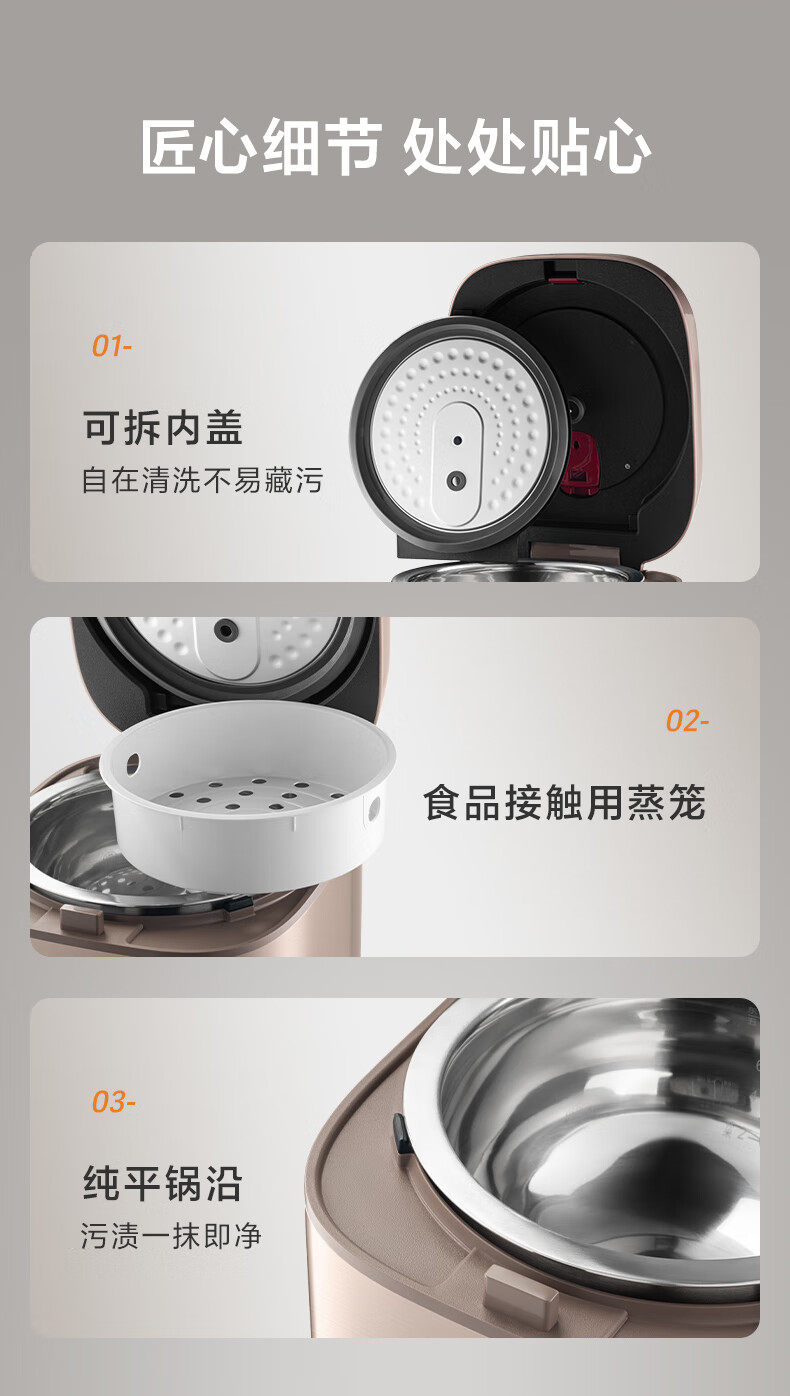 匠心细节 处处贴心

01-

可拆内盖

自在清洗不易藏污

02-

食品接触用蒸笼

03-

纯平锅沿

污渍一抹即净