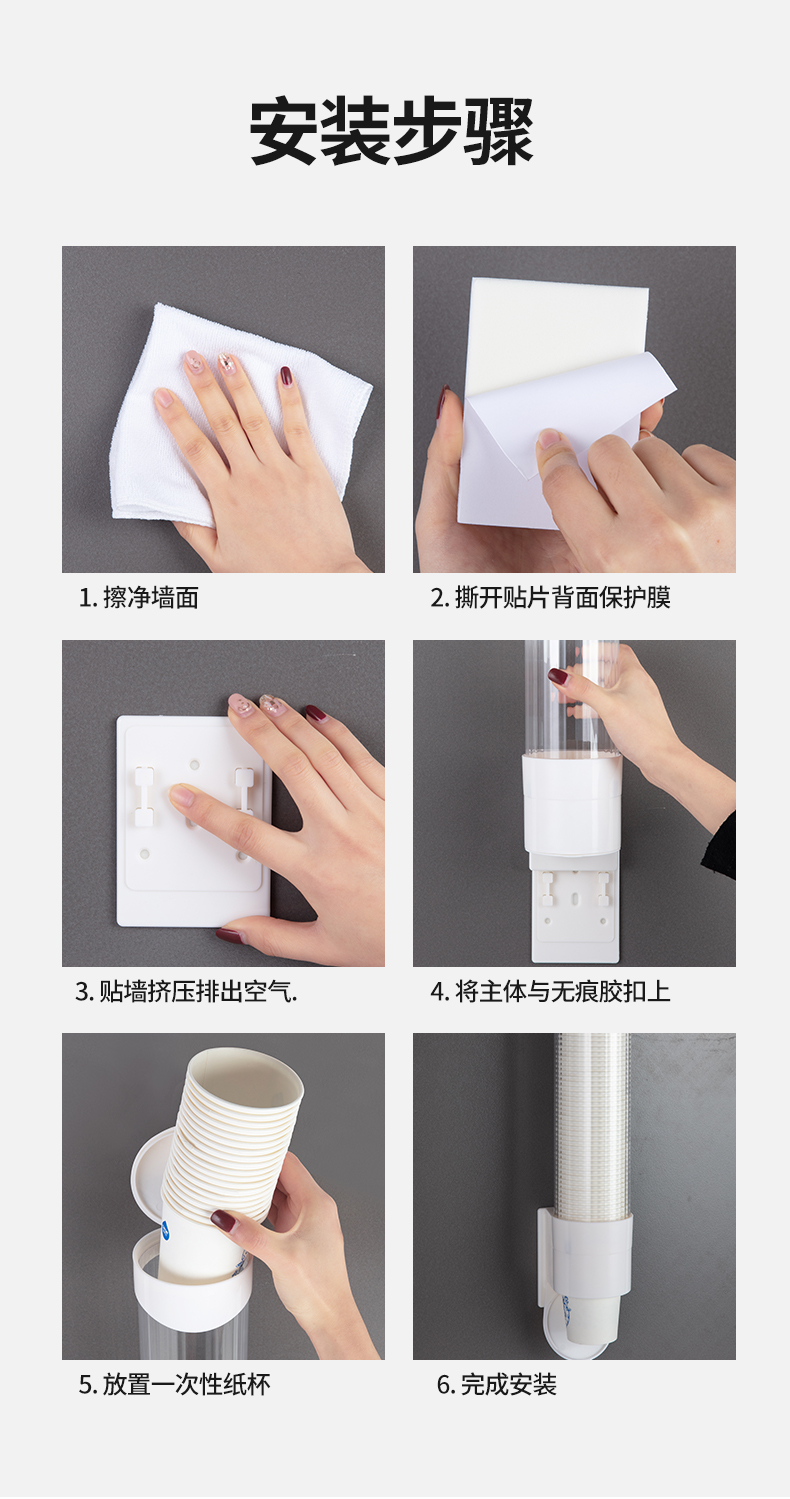 安装步骤

1. 擦净墙面

2. 撕开贴片背面保护膜

3. 贴墙挤压排出空气.

4. 将主体与无痕胶扣上

5. 放置一次性纸杯

6. 完成安装