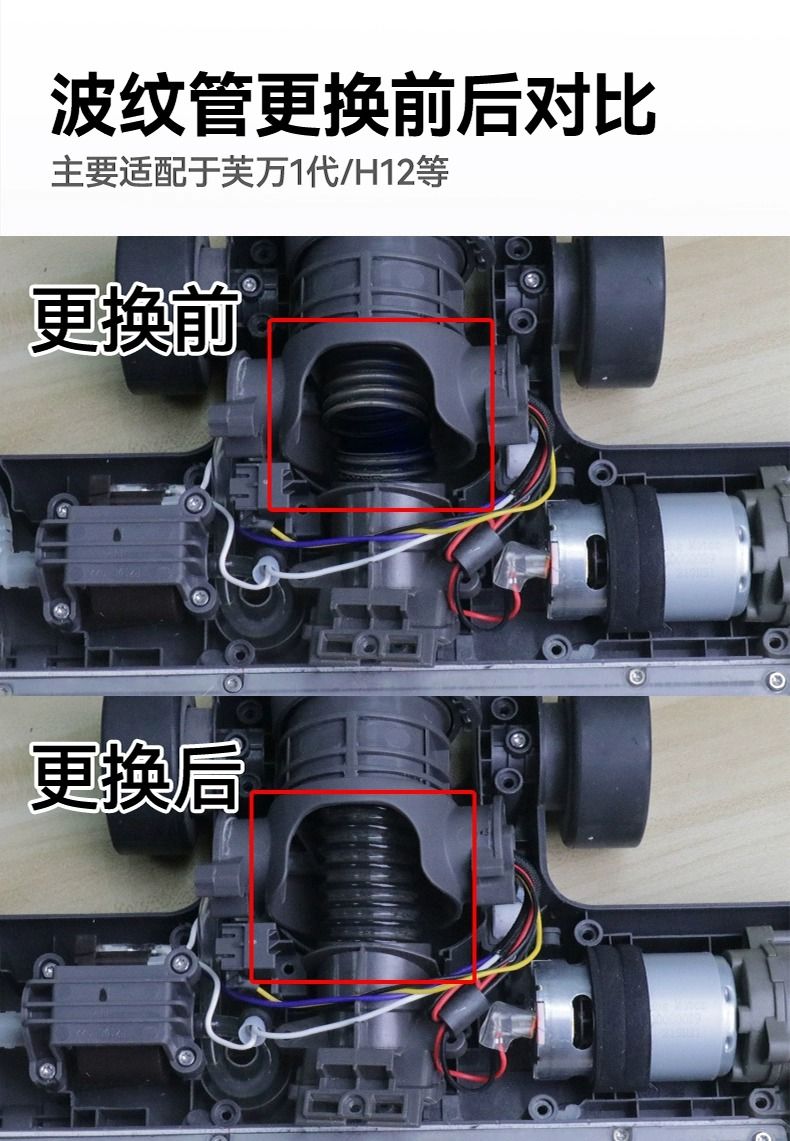 波纹管更换前后对比

主要适配于芙万1代/H12等

更换前

更换后