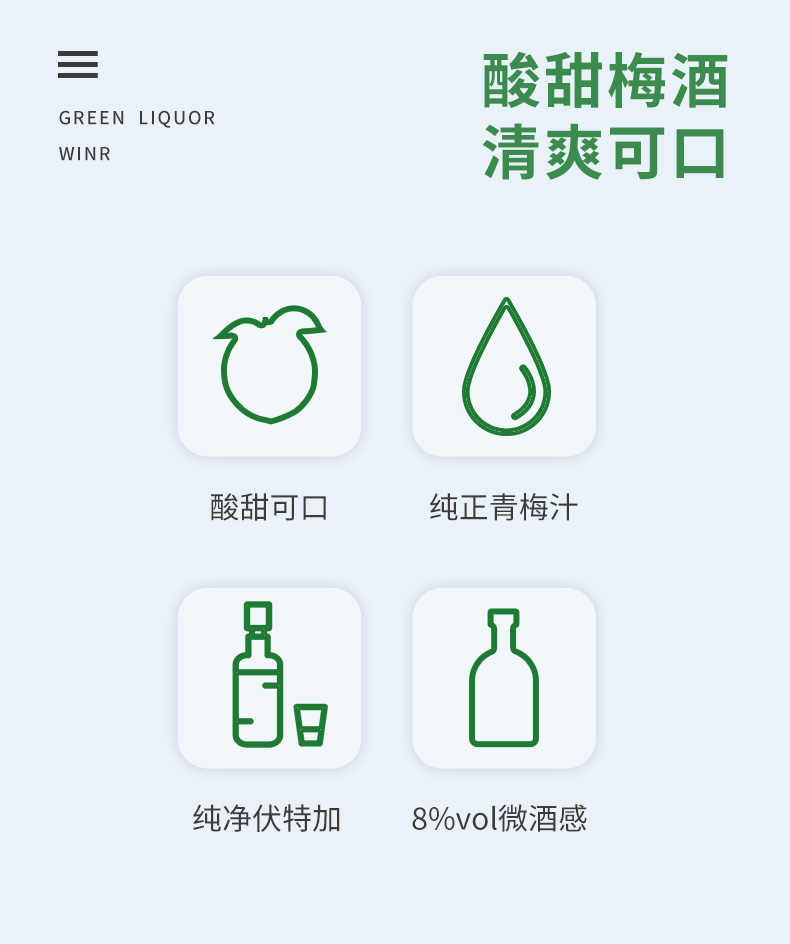 GREEN LIQUOR
WINR

酸甜梅酒
清爽可口

酸甜可口

纯正青梅汁

纯净伏特加

8%vol微酒感