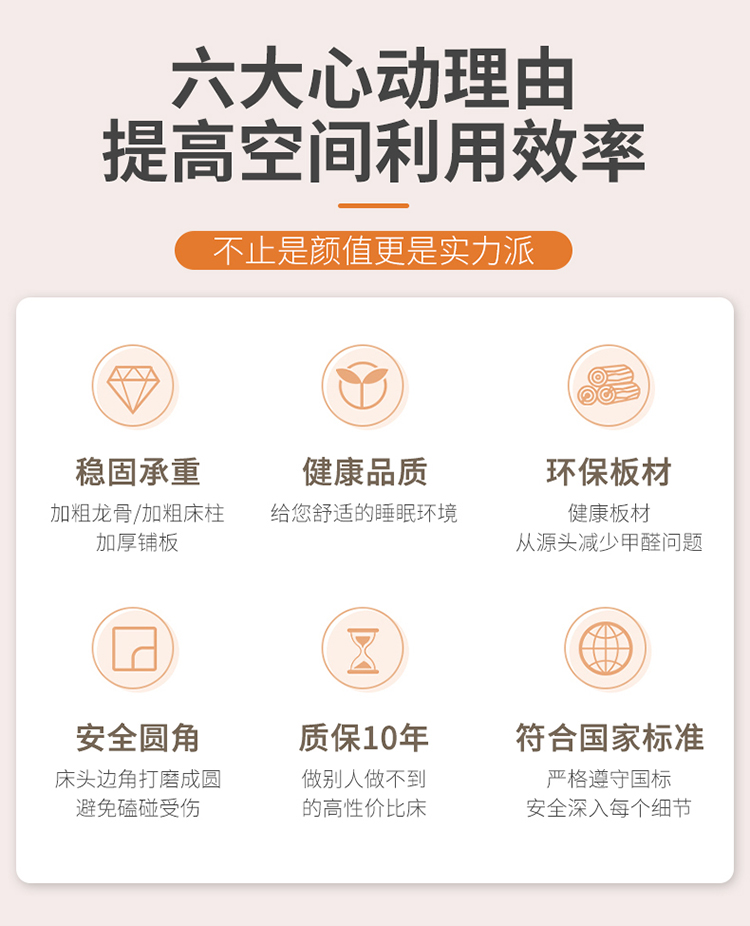 六大心动理由
提高空间利用效率

不止是颜值更是实力派

稳固承重
加粗龙骨/加粗床柱
加厚铺板

健康品质
给您舒适的睡眠环境

环保板材
健康板材
从源头减少甲醛问题

安全圆角
床头边角打磨成圆
避免磕碰受伤

质保10年
做别人做不到
的高性价比床

符合国家标准
严格遵守国标
安全深入每个细节