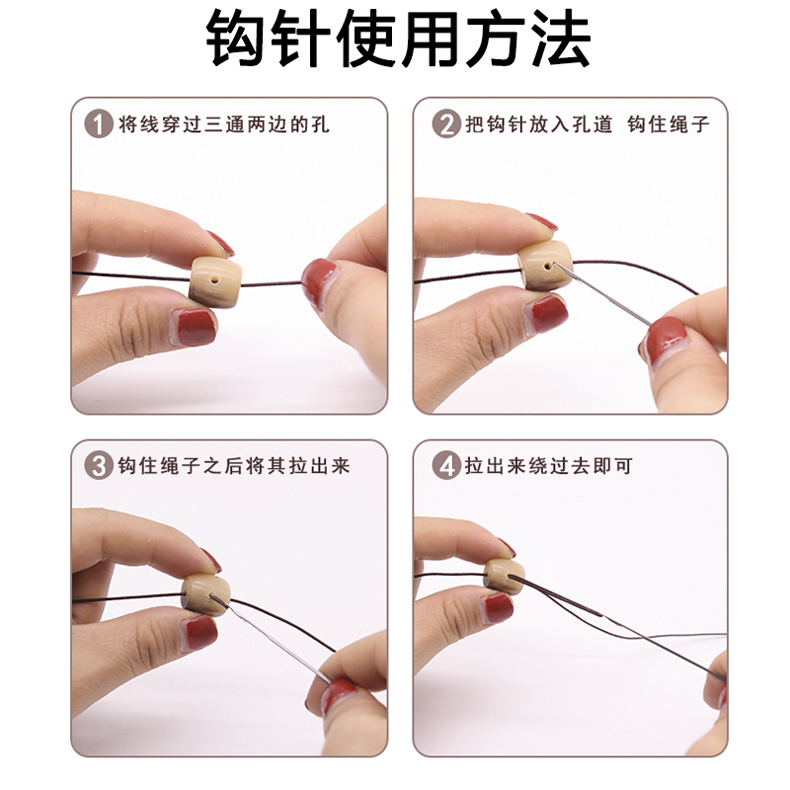 钩针使用方法

1 将线穿过三通两边的孔

2 把钩针放入孔道 钩住绳子

3 钩住绳子之后将其拉出来

4 拉出来绕过去即可