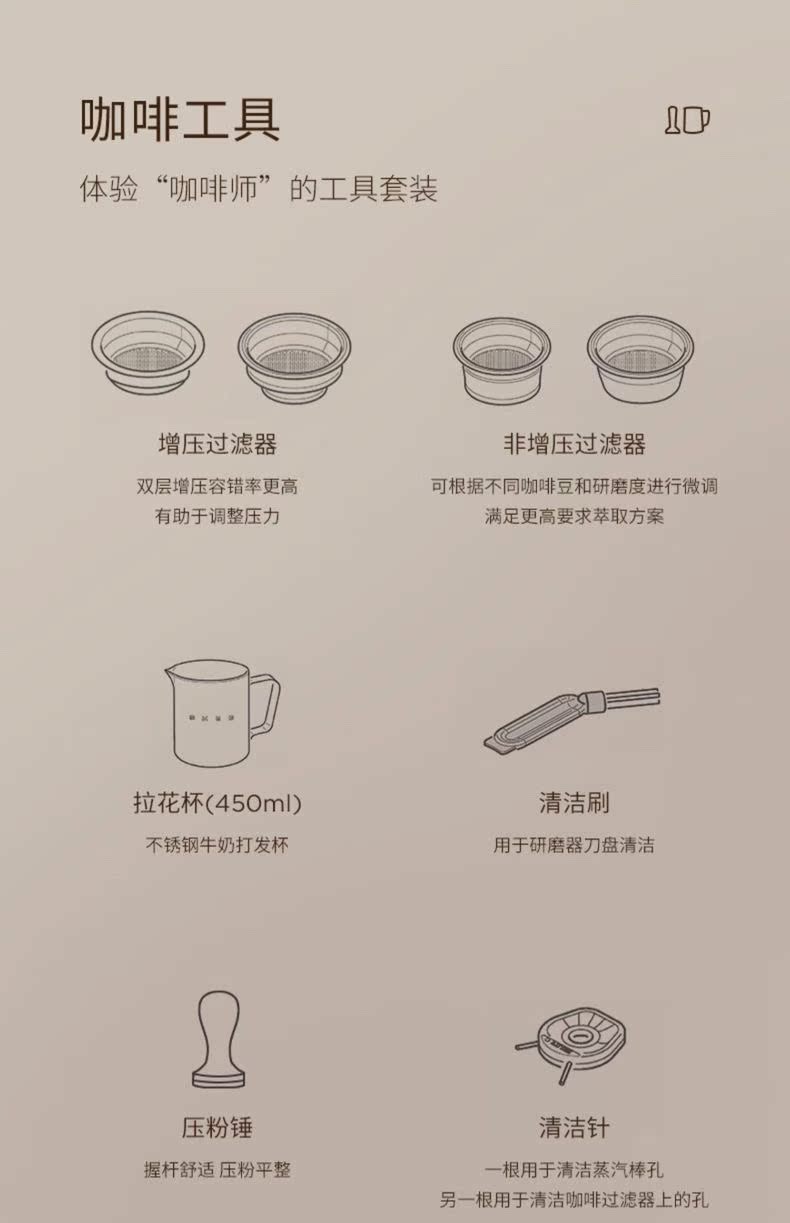 咖啡工具

体验“咖啡师”的工具套装

增压过滤器

双层增压容错率更高
有助于调整压力

非增压过滤器

可根据不同咖啡豆和研磨度进行微调
满足更高要求萃取方案

拉花杯(450ml)

不锈钢牛奶打发杯

清洁刷

用于研磨器刀盘清洁

压粉锤

握杆舒适 压粉平整

清洁针

一根用于清洁蒸汽棒孔
另一根用于清洁咖啡过滤器上的孔