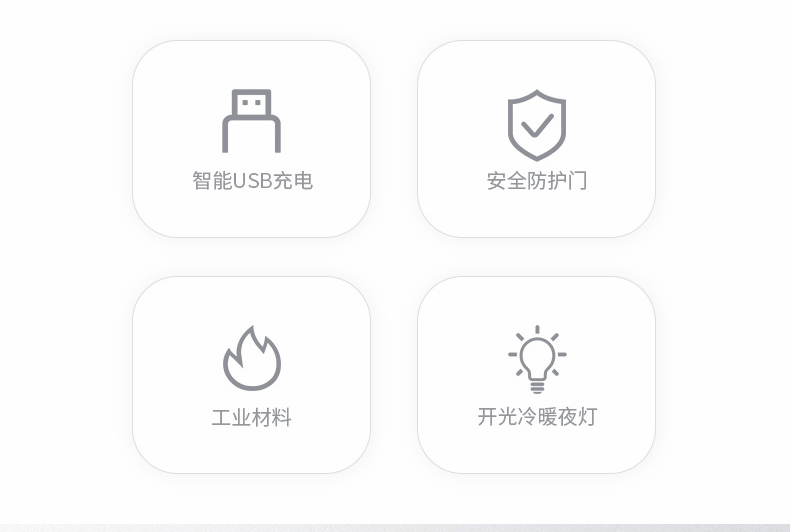 智能USB充电

安全防护门

工业材料

开光冷暖夜灯