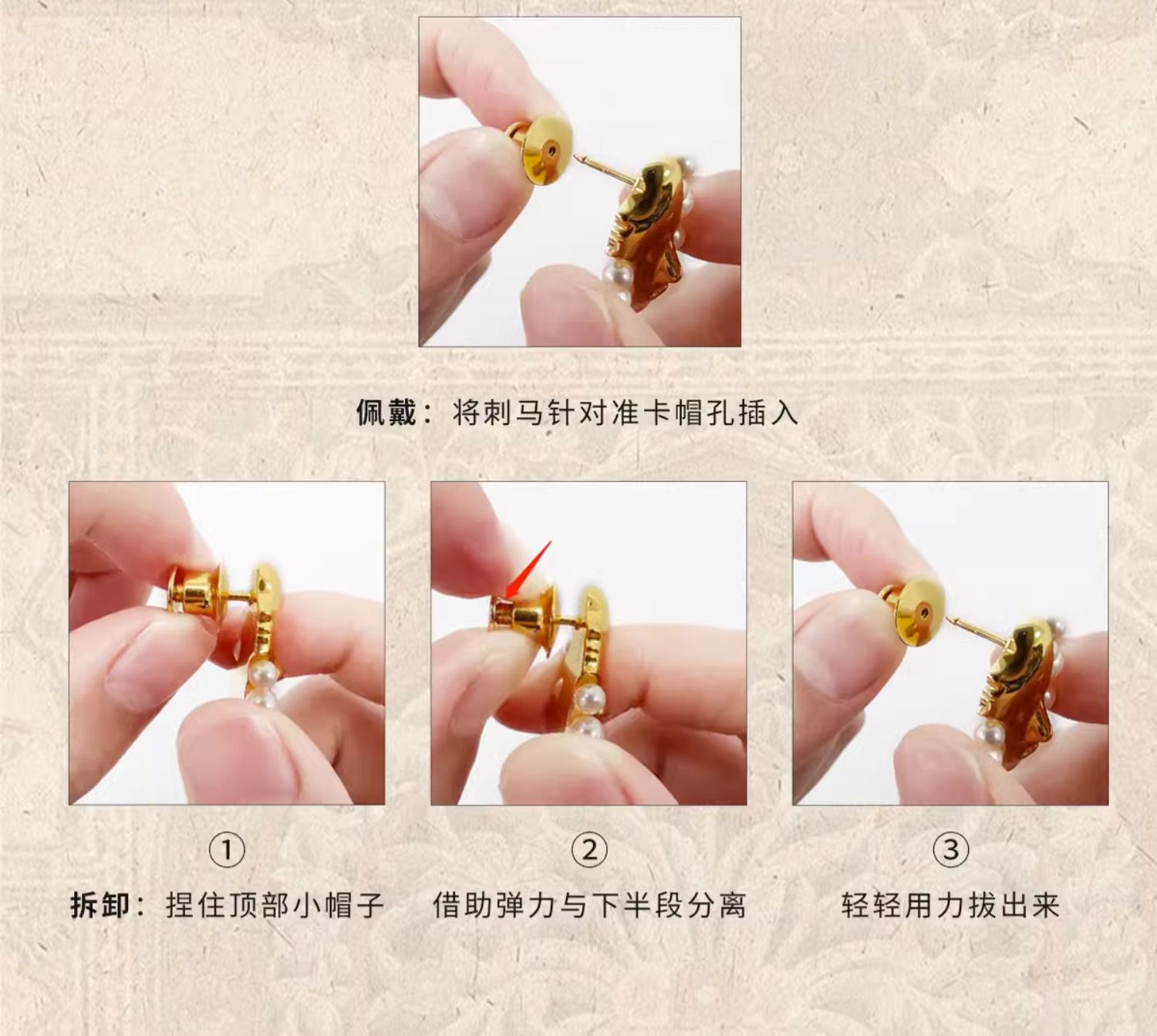 佩戴：将刺马针对准卡帽孔插入

①

拆卸：捏住顶部小帽子

②

借助弹力与下半段分离

③

轻轻用力拔出来