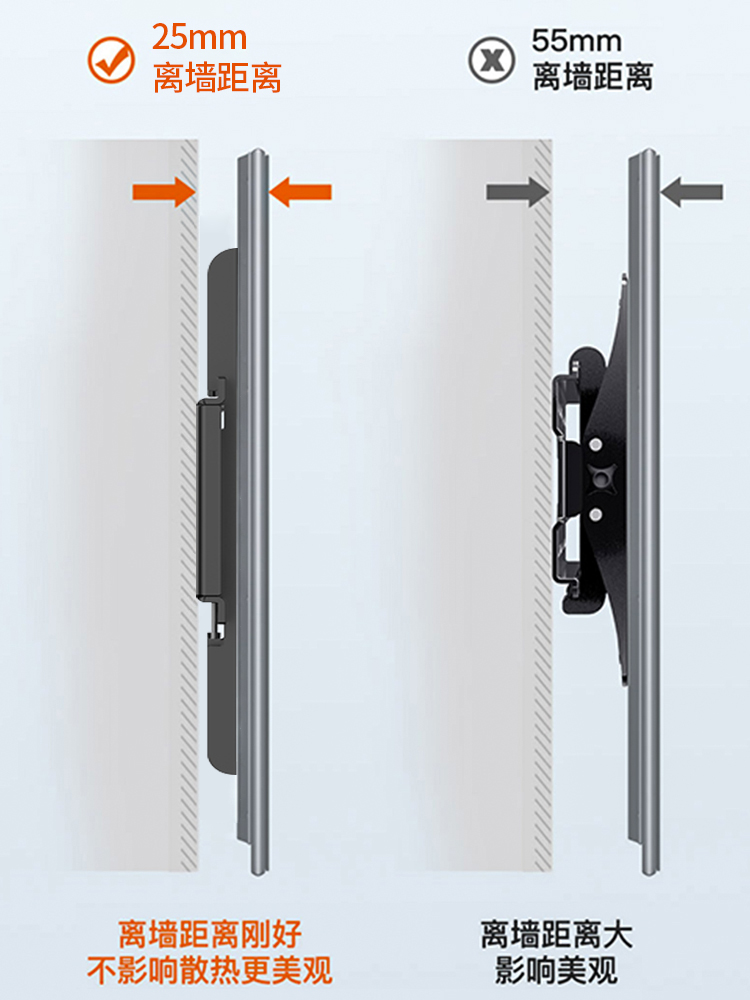 25mm
离墙距离

55mm
离墙距离

离墙距离刚好
不影响散热更美观

离墙距离大
影响美观