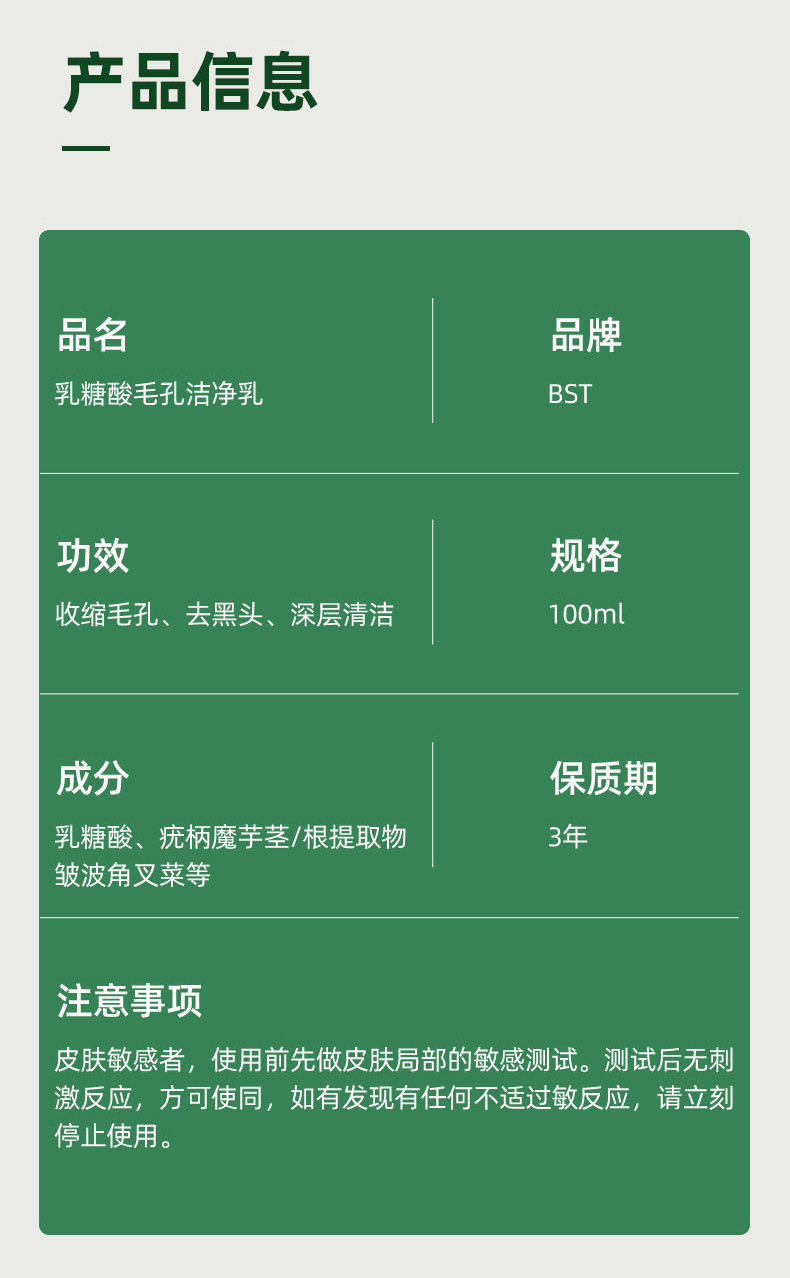 产品信息

品名
乳糖酸毛孔洁净乳

品牌
BST

功效
收缩毛孔、去黑头、深层清洁

规格
100ml

成分
乳糖酸、疣柄魔芋茎/根提取物
皱波角叉菜等

保质期
3年

注意事项
皮肤敏感者，使用前先做皮肤局部的敏感测试。测试后无刺激反应，方可使同，如有发现有任何不适过敏反应，请立刻停止使用。