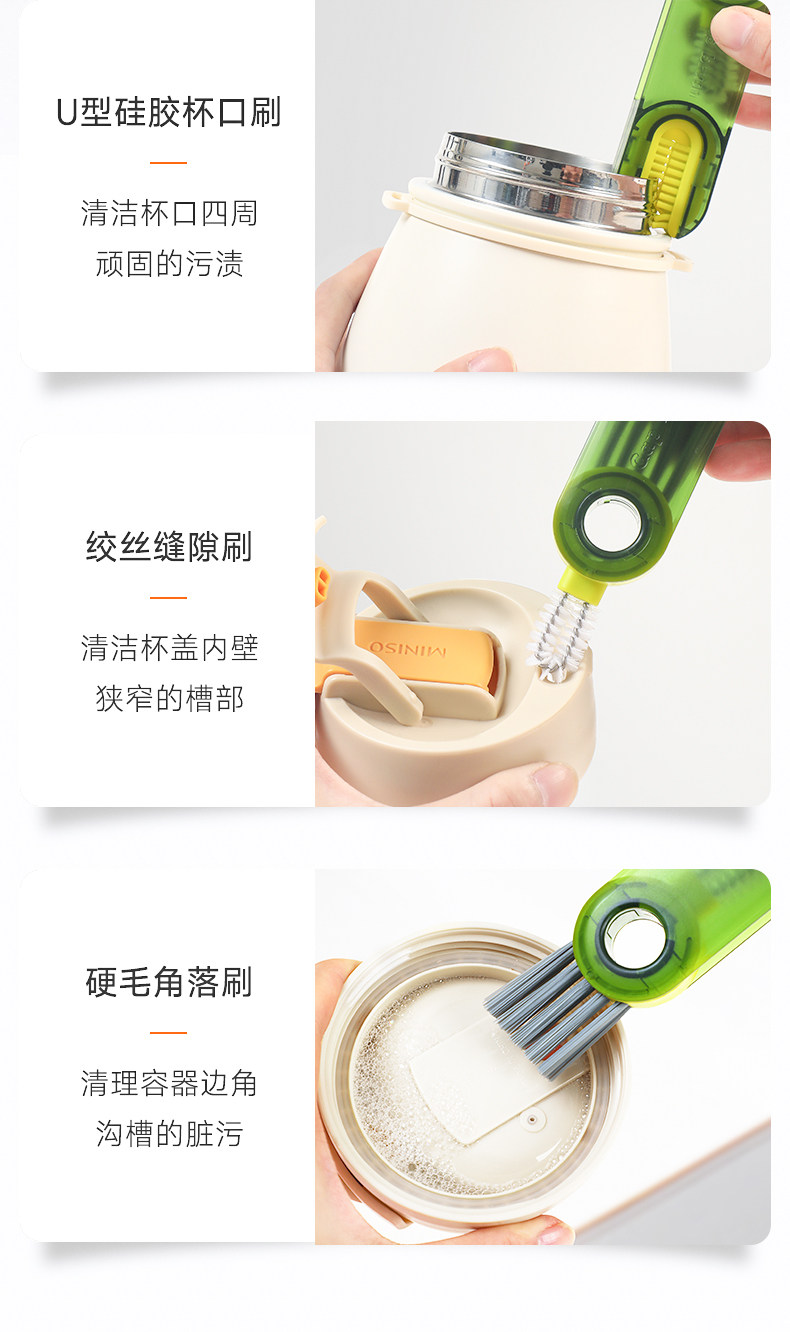 U型硅胶杯口刷

清洁杯口四周
顽固的污渍

绞丝缝隙刷

清洁杯盖内壁
狭窄的槽部

MINISO

硬毛角落刷

清理容器边角
沟槽的脏污