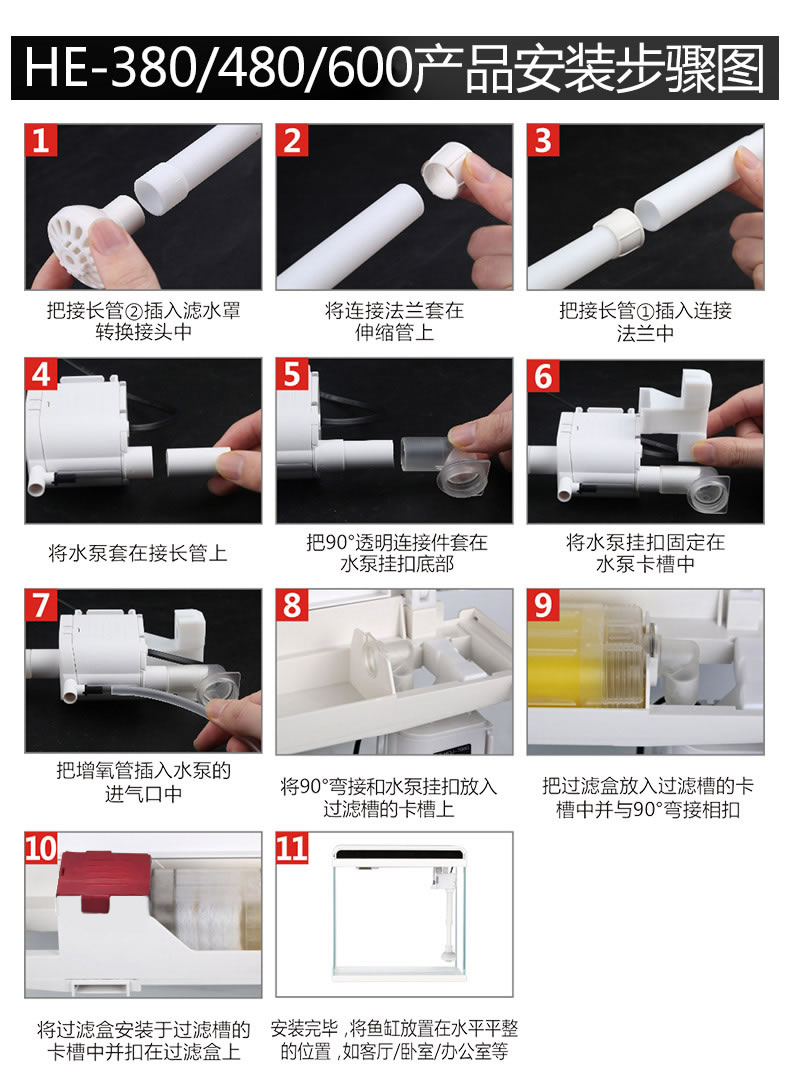 HE-380/480/600产品安装步骤图

1
把接长管②插入滤水罩转换接头中

2
将连接法兰套在伸缩管上

3
把接长管①插入连接法兰中

4
将水泵套在接长管上

5
把90°透明连接件套在水泵挂扣底部

6
将水泵挂扣固定在水泵卡槽中

7
把增氧管插入水泵的进气口中

8
将90°弯接和水泵挂扣放入过滤槽的卡槽上

9
把过滤盒放入过滤槽的卡槽中并与90°弯接相扣

10
将过滤盒安装于过滤槽的卡槽中并扣在过滤盒上

11
安装完毕，将鱼缸放置在水平平整的位置，如客厅/卧室/办公室等