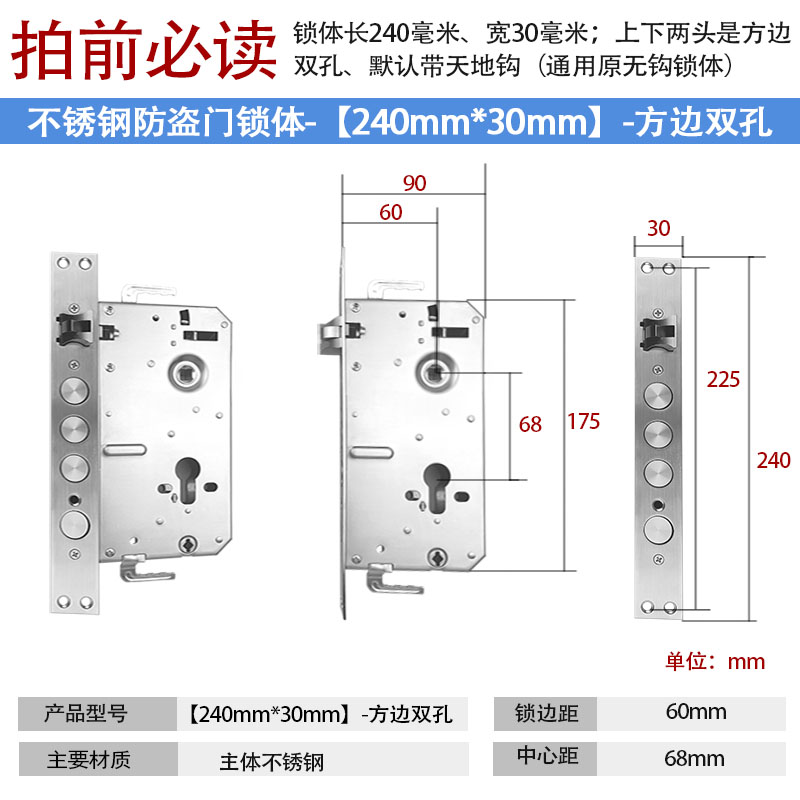 拍前必读 锁体长240毫米、宽30毫米；上下两头是方边双孔、默认带天地钩（通用原无钩锁体）

不锈钢防盗门锁体-【240mm*30mm】-方边双孔

90
60
68
175
30
225
240

单位：mm

| 产品型号 | 【240mm*30mm】-方边双孔 | 锁边距 | 60mm |
|---|---|---|---|
| 主要材质 | 主体不锈钢 | 中心距 | 68mm |