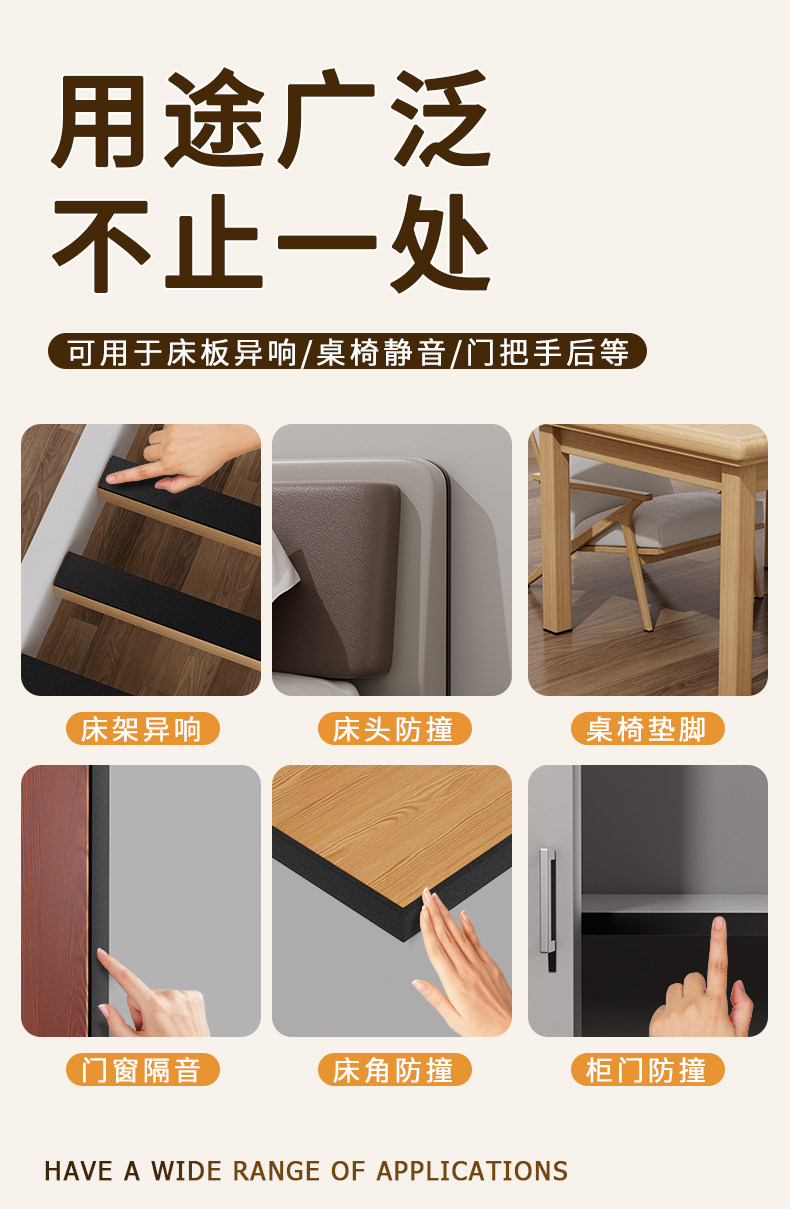 用途广泛
不止一处

可用于床板异响/桌椅静音/门把手后等

床架异响

床头防撞

桌椅垫脚

门窗隔音

床角防撞

柜门防撞

HAVE A WIDE RANGE OF APPLICATIONS