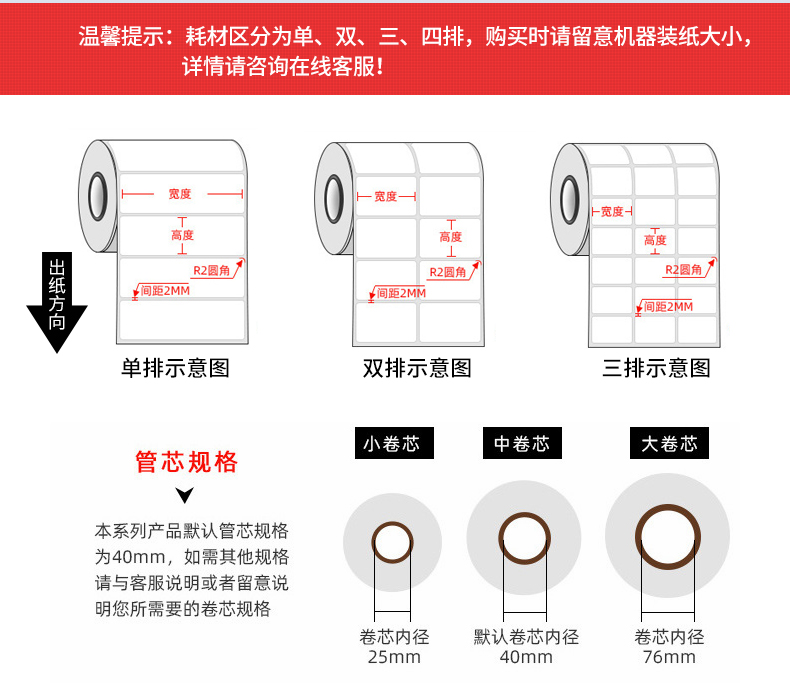 温馨提示：耗材区分为单、双、三、四排，购买时请留意机器装纸大小，详情请咨询在线客服！

宽度
高度
R2圆角
间距2MM
出纸方向
单排示意图

宽度
高度
R2圆角
间距2MM
双排示意图

宽度
高度
R2圆角
间距2MM
三排示意图

管芯规格

本系列产品默认管芯规格为40mm，如需其他规格请与客服说明或者留意说明您所需要的卷芯规格

小卷芯
卷芯内径
25mm

中卷芯
默认卷芯内径
40mm

大卷芯
卷芯内径
76mm