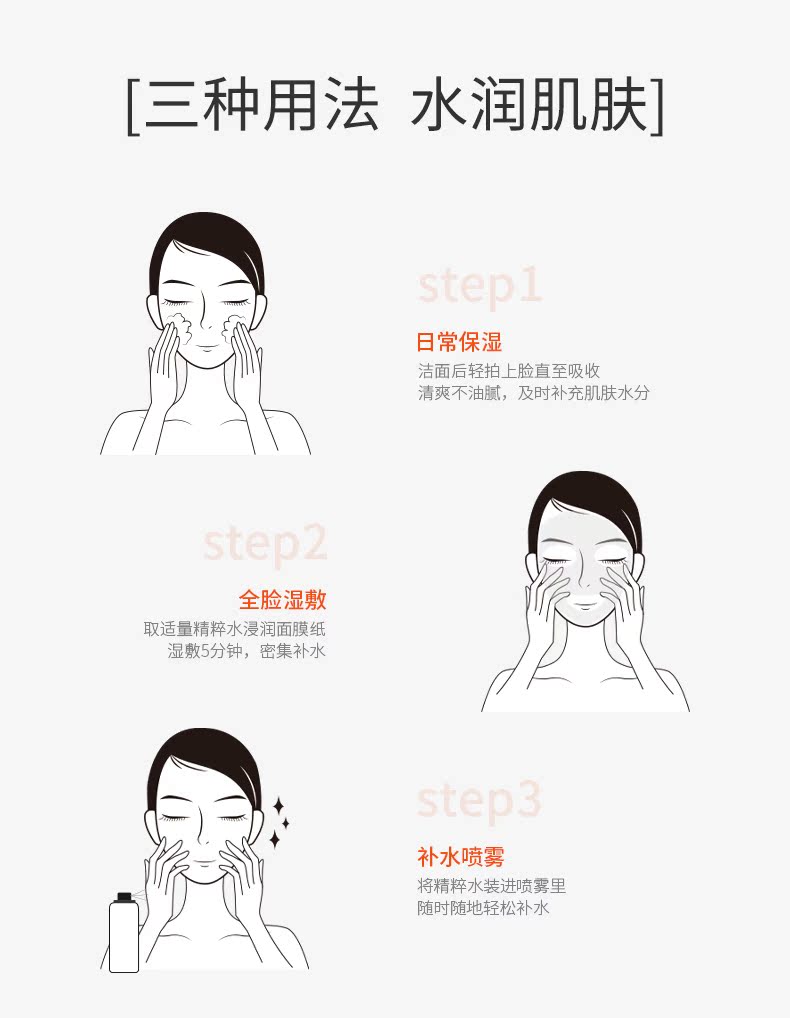 [三种用法 水润肌肤]

step1

日常保湿

洁面后轻拍上脸直至吸收
清爽不油腻，及时补充肌肤水分

step2

全脸湿敷

取适量精粹水浸润面膜纸
湿敷5分钟，密集补水

step3

补水喷雾

将精粹水装进喷雾里
随时随地轻松补水