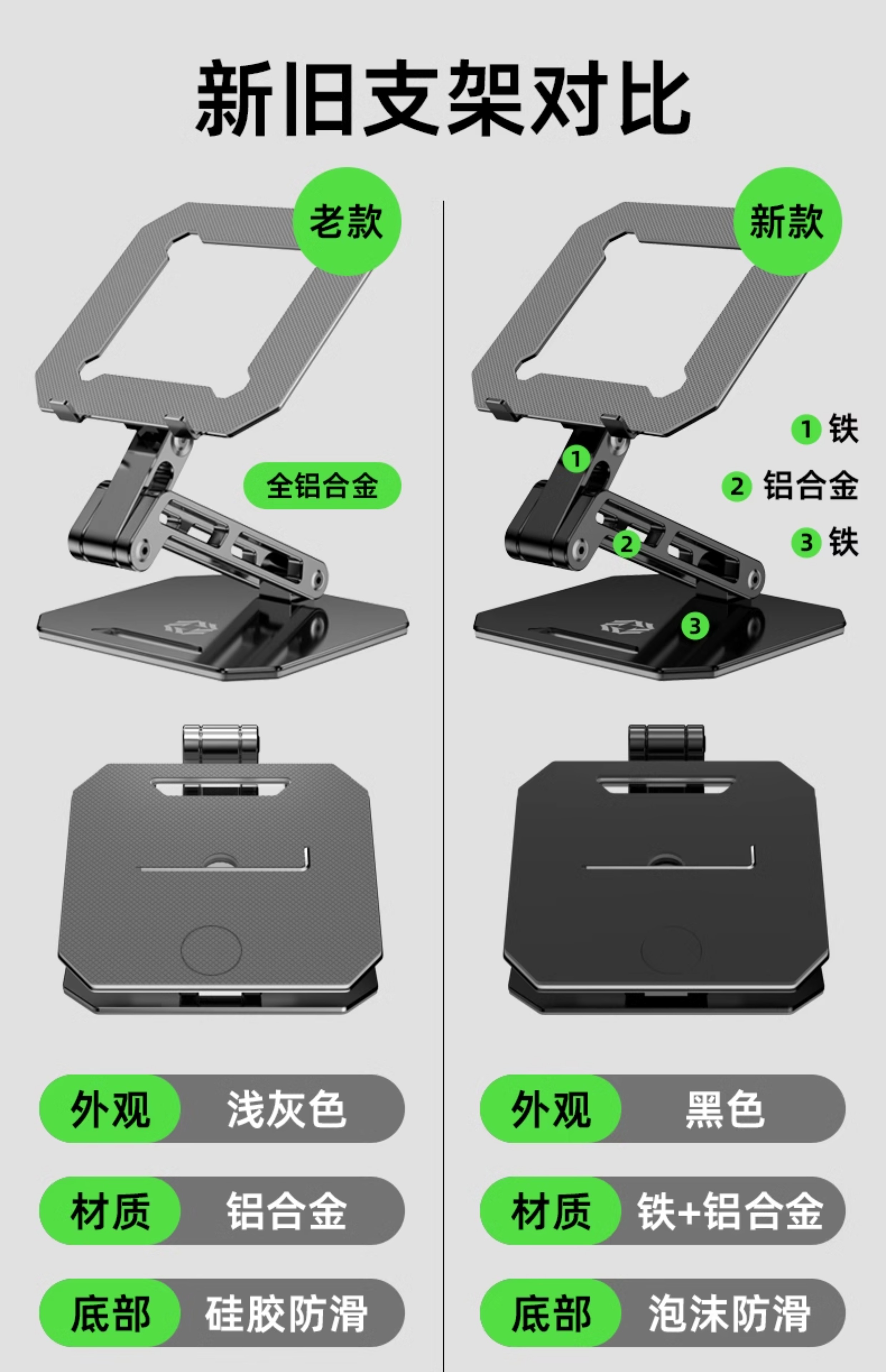 新旧支架对比

老款

全铝合金

外观 浅灰色

材质 铝合金

底部 硅胶防滑

新款

1 铁

2 铝合金

3 铁

1

2

3

外观 黑色

材质 铁+铝合金

底部 泡沫防滑