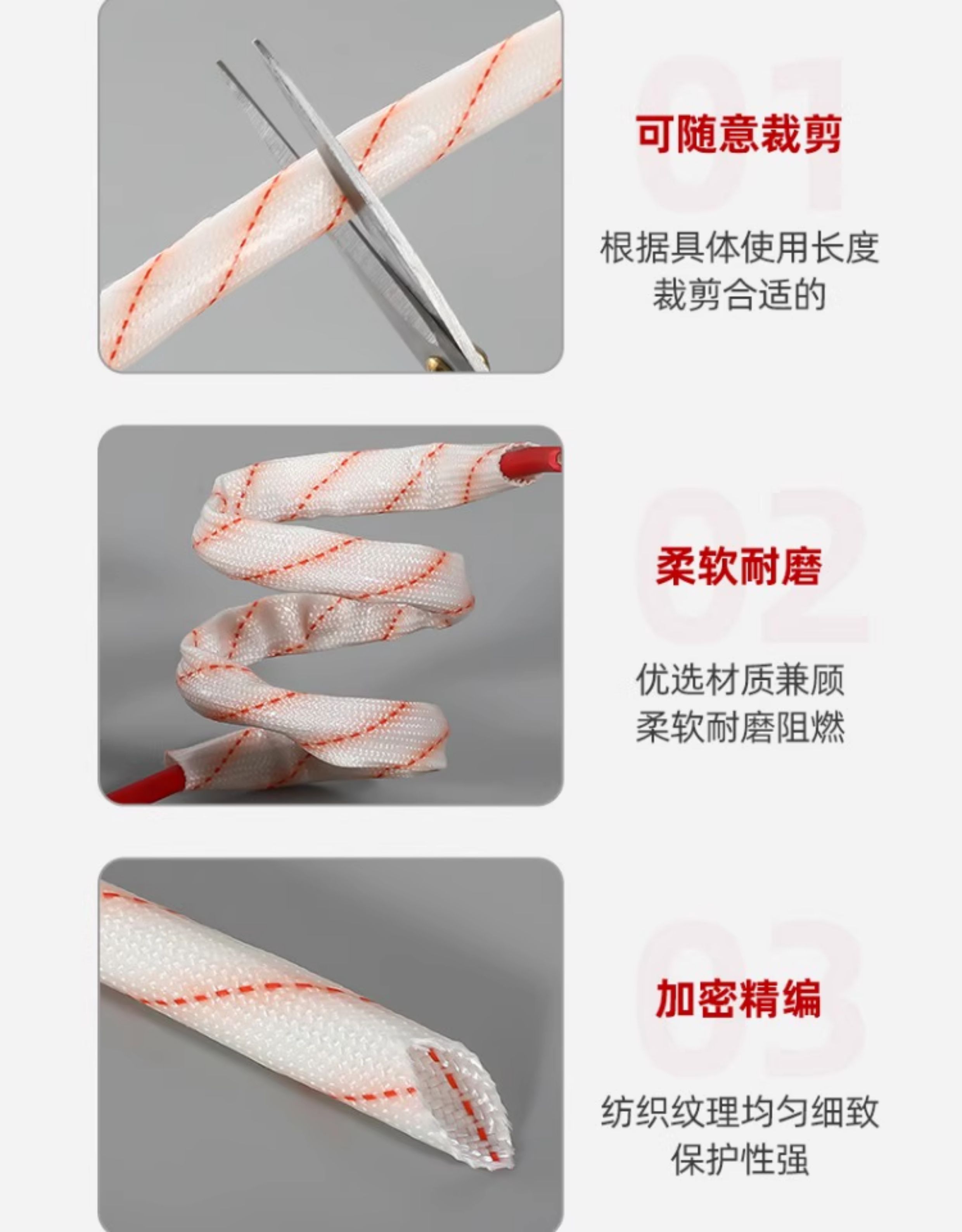 01

可随意裁剪

根据具体使用长度
裁剪合适的

02

柔软耐磨

优选材质兼顾
柔软耐磨阻燃

03

加密精编

纺织纹理均匀细致
保护性强