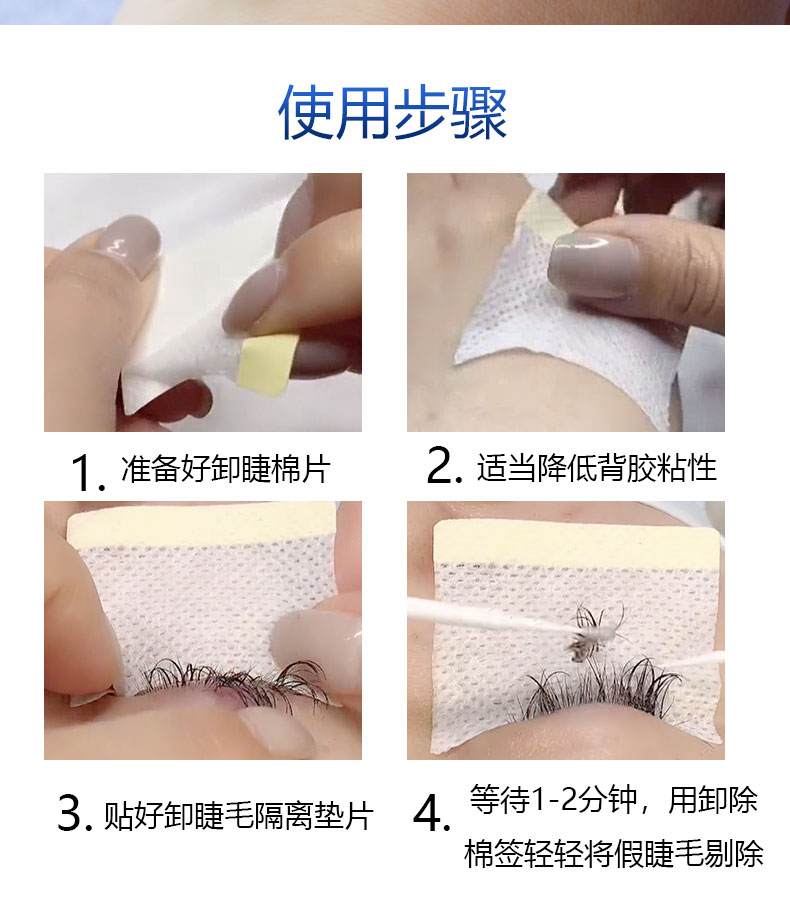 使用步骤

1. 准备好卸睫棉片

2. 适当降低背胶粘性

3. 贴好卸睫毛隔离垫片

4. 等待1-2分钟，用卸除棉签轻轻将假睫毛剔除