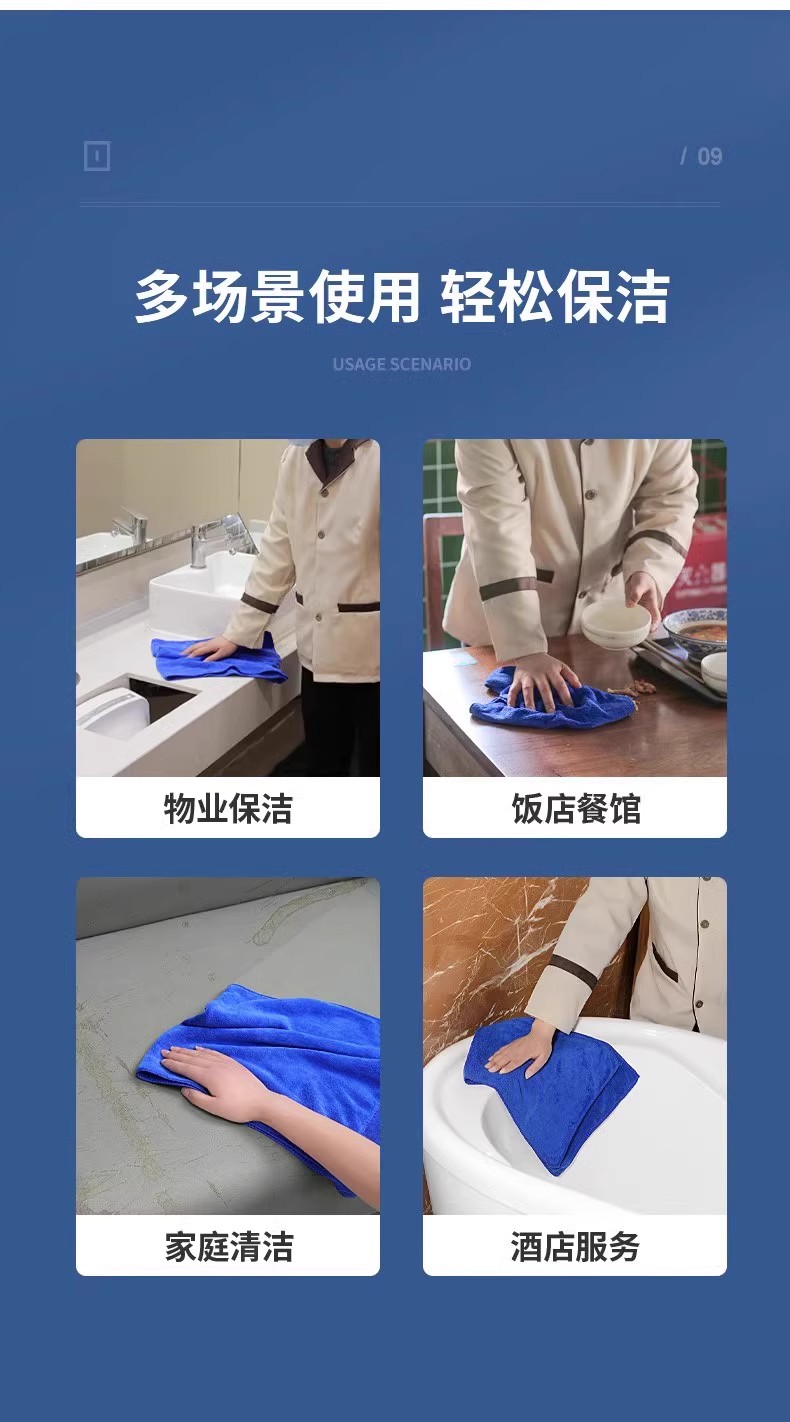 / 09

多场景使用 轻松保洁

USAGE SCENARIO

物业保洁

饭店餐馆

家庭清洁

酒店服务