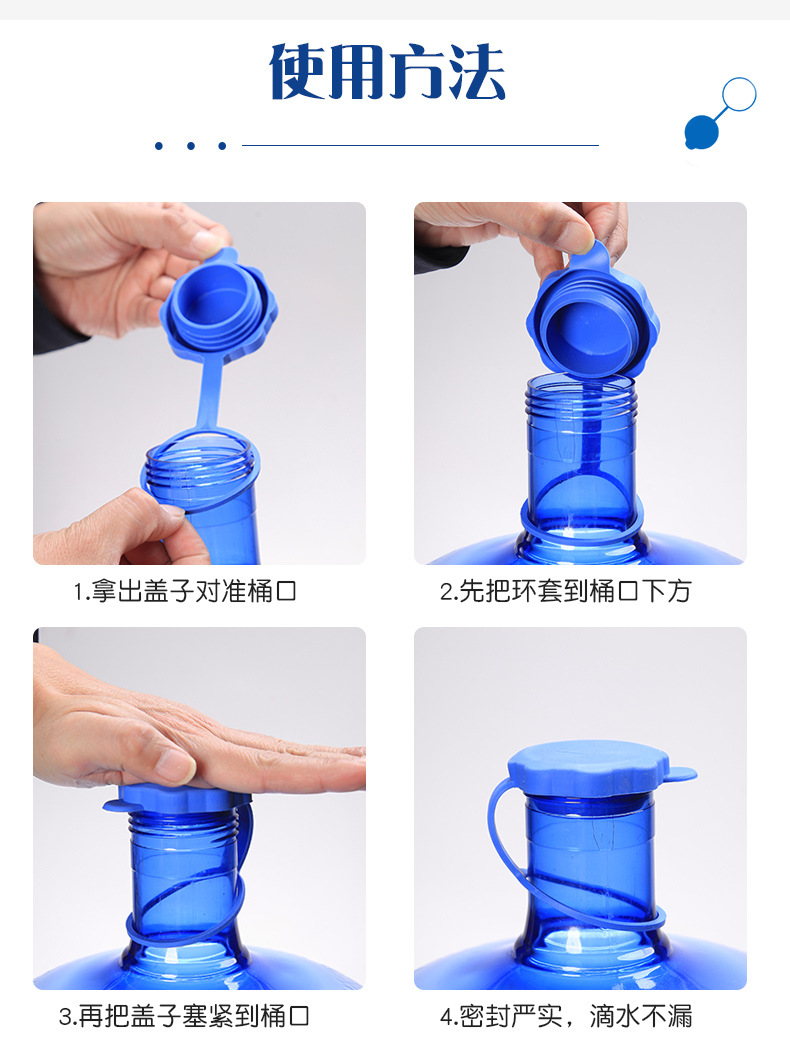 使用方法

1.拿出盖子对准桶口

2.先把环套到桶口下方

3.再把盖子塞紧到桶口

4.密封严实，滴水不漏