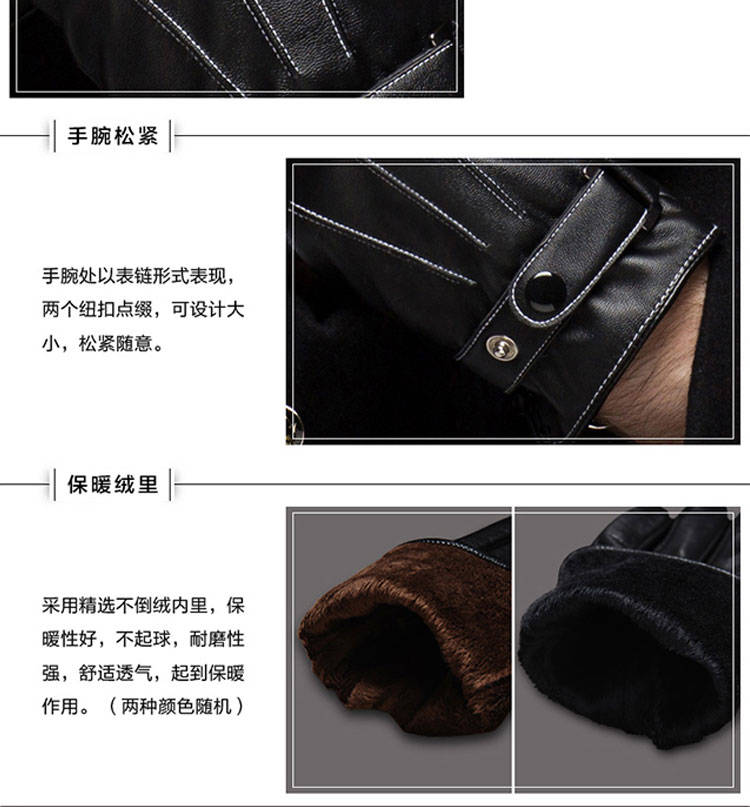 手腕松紧

手腕处以表链形式表现，两个纽扣点缀，可设计大小，松紧随意。

保暖绒里

采用精选不倒绒内里，保暖性好，不起球，耐磨性强，舒适透气，起到保暖作用。（两种颜色随机）