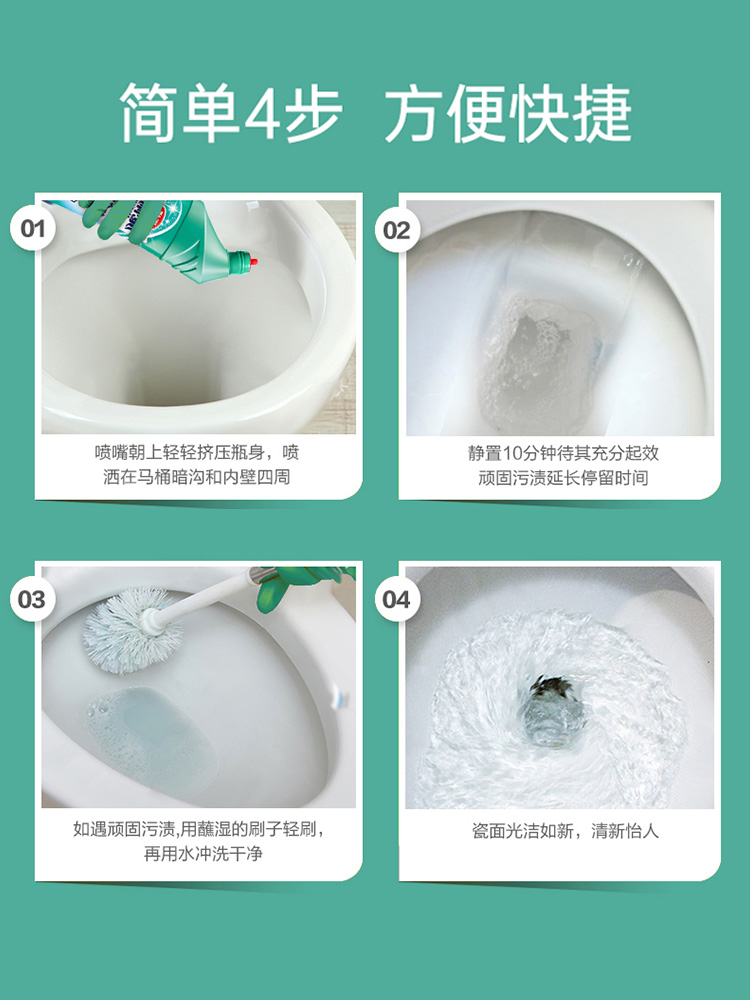 简单4步 方便快捷

01

喷嘴朝上轻轻挤压瓶身，喷洒在马桶暗沟和内壁四周

02

静置10分钟待其充分起效
顽固污渍延长停留时间

03

如遇顽固污渍,用蘸湿的刷子轻刷，再用水冲洗干净

04

瓷面光洁如新，清新怡人