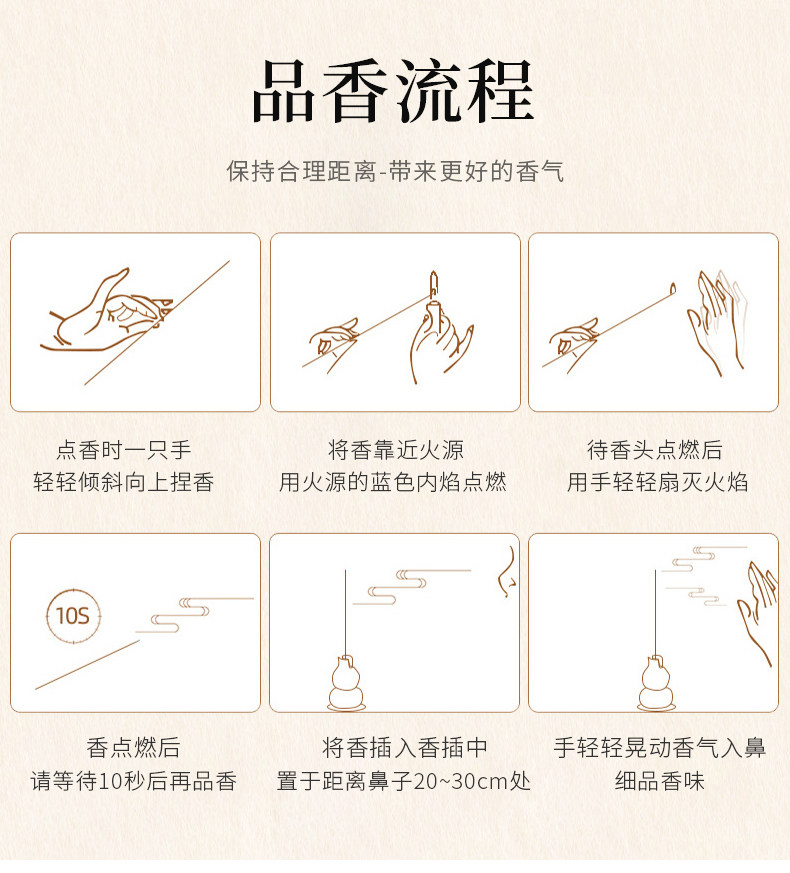 品香流程

保持合理距离-带来更好的香气

点香时一只手
轻轻倾斜向上捏香

将香靠近火源
用火源的蓝色内焰点燃

待香头点燃后
用手轻轻扇灭火焰

10S

香点燃后
请等待10秒后再品香

将香插入香插中
置于距离鼻子20~30cm处

手轻轻晃动香气入鼻
细品香味