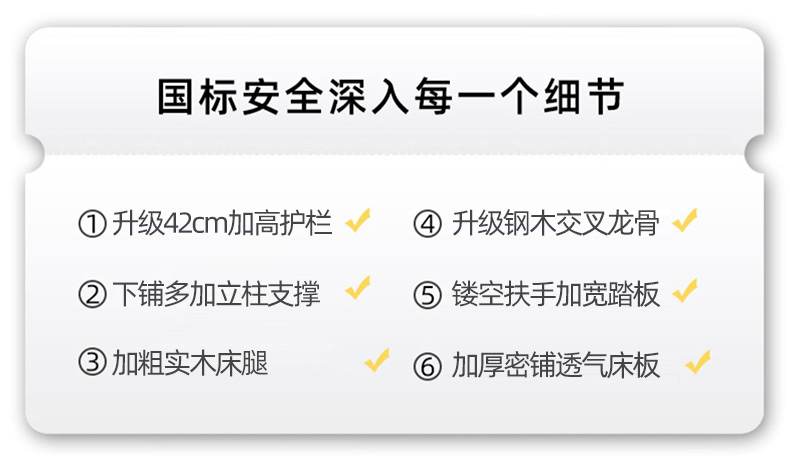 国标安全深入每一个细节

①升级42cm加高护栏 ✓

②下铺多加立柱支撑 ✓

③加粗实木床腿 ✓

④升级钢木交叉龙骨 ✓

⑤镂空扶手加宽踏板 ✓

⑥加厚密铺透气床板 ✓