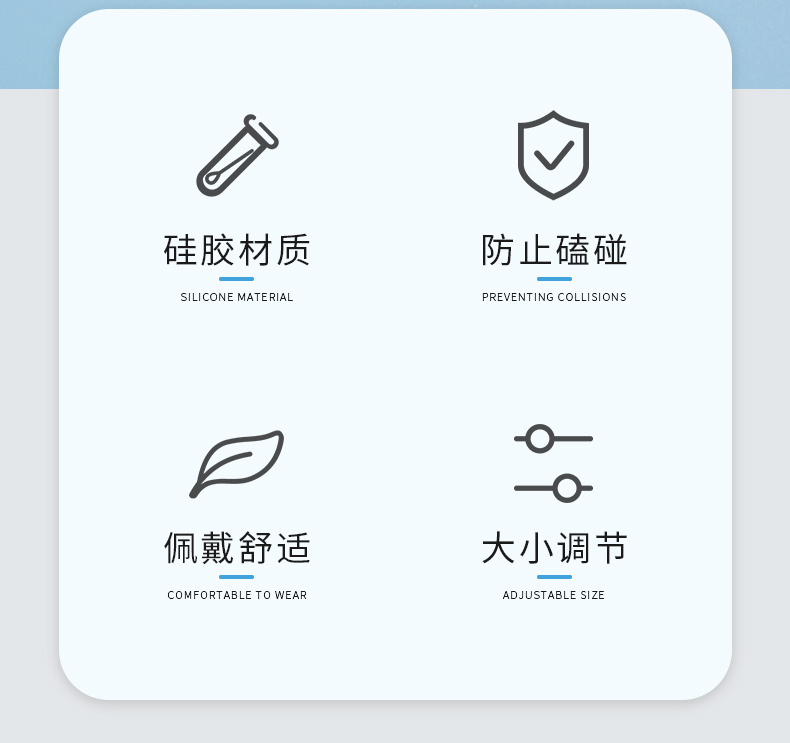 硅胶材质

SILICONE MATERIAL

防止磕碰

PREVENTING COLLISIONS

佩戴舒适

COMFORTABLE TO WEAR

大小调节

ADJUSTABLE SIZE